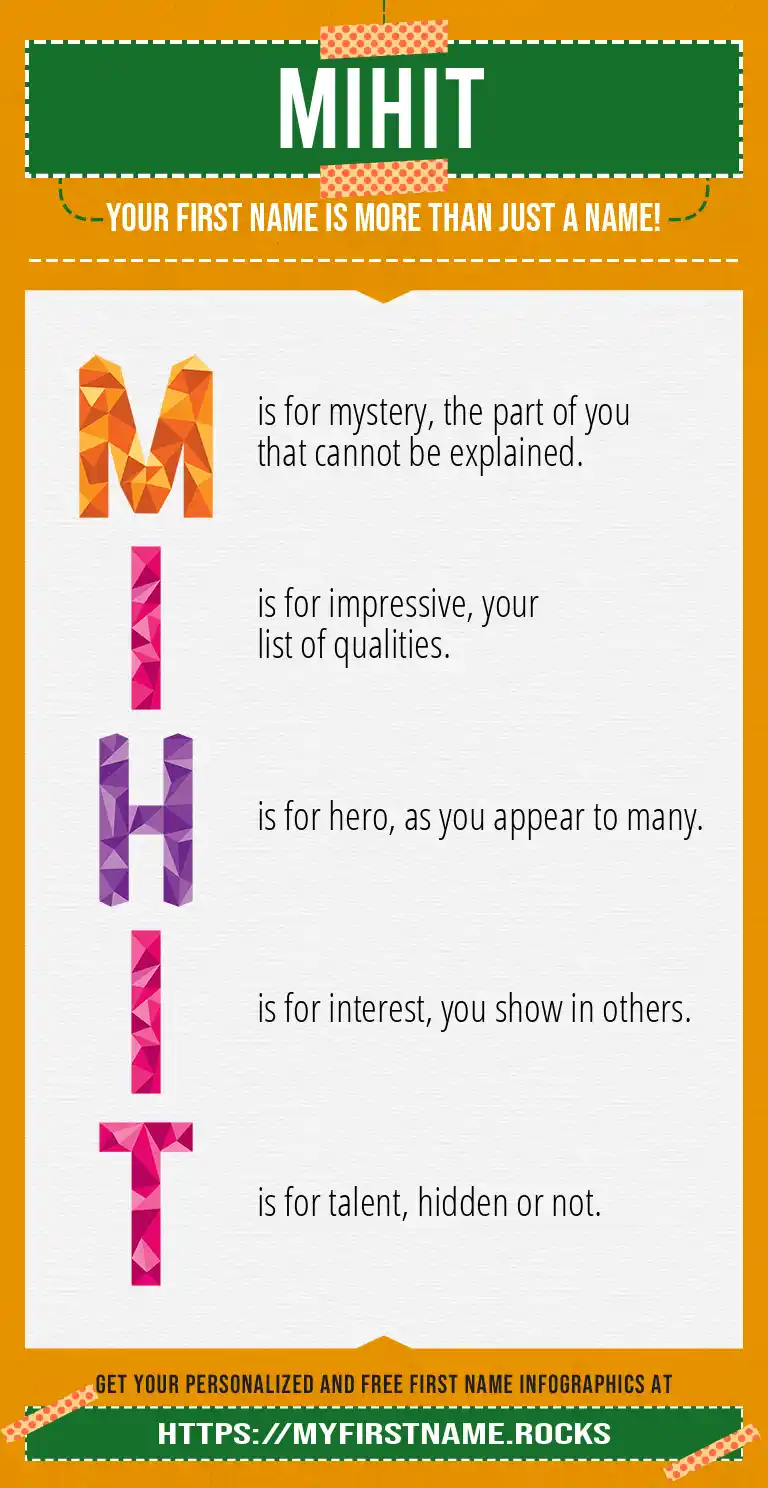 MIHIT

YOUR FIRST NAME IS MORE THAN JUST A NAME!

M is for mystery, the part of you that cannot be explained.

I is for impressive, your list of qualities.

H is for hero, as you appear to many.

I is for interest, you show in others.

T is for talent, hidden or not.

GET YOUR PERSONALIZED AND FREE FIRST NAME INFOGRAPHICS AT

HTTPS://MYFIRSTNAME.ROCKS