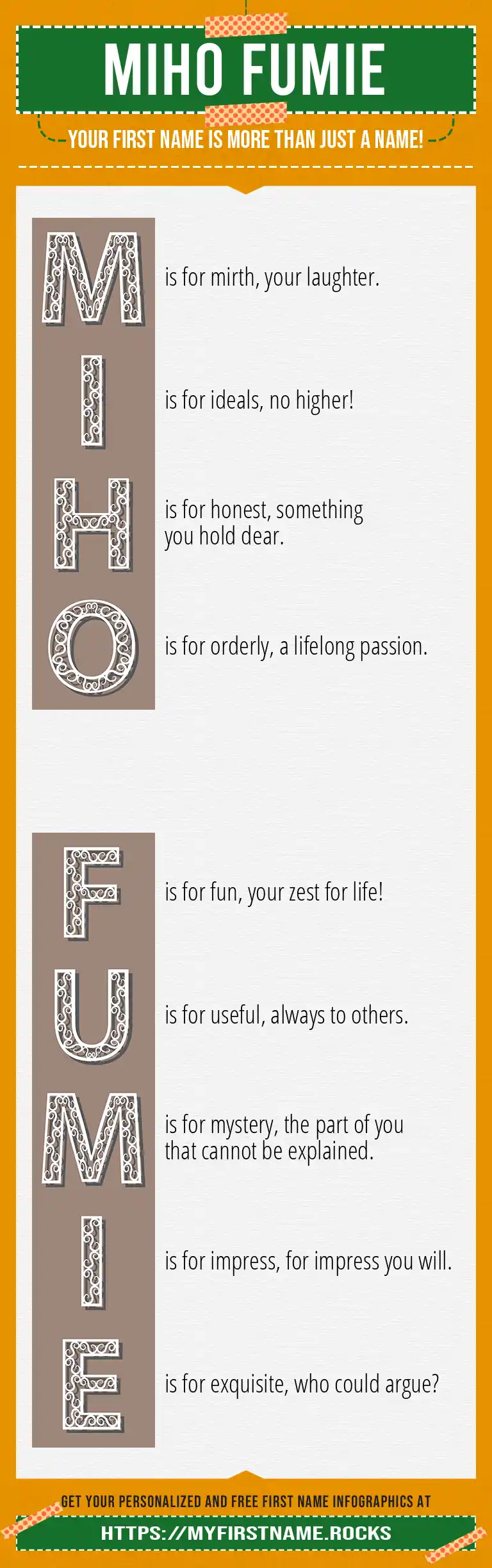 MIHO FUMIE

YOUR FIRST NAME IS MORE THAN JUST A NAME!

M is for mirth, your laughter.

I is for ideals, no higher!

H is for honest, something you hold dear.

O is for orderly, a lifelong passion.

F is for fun, your zest for life!

U is for useful, always to others.

M is for mystery, the part of you that cannot be explained.

I is for impress, for impress you will.

E is for exquisite, who could argue?

GET YOUR PERSONALIZED AND FREE FIRST NAME INFOGRAPHICS AT

HTTPS://MYFIRSTNAME.ROCKS