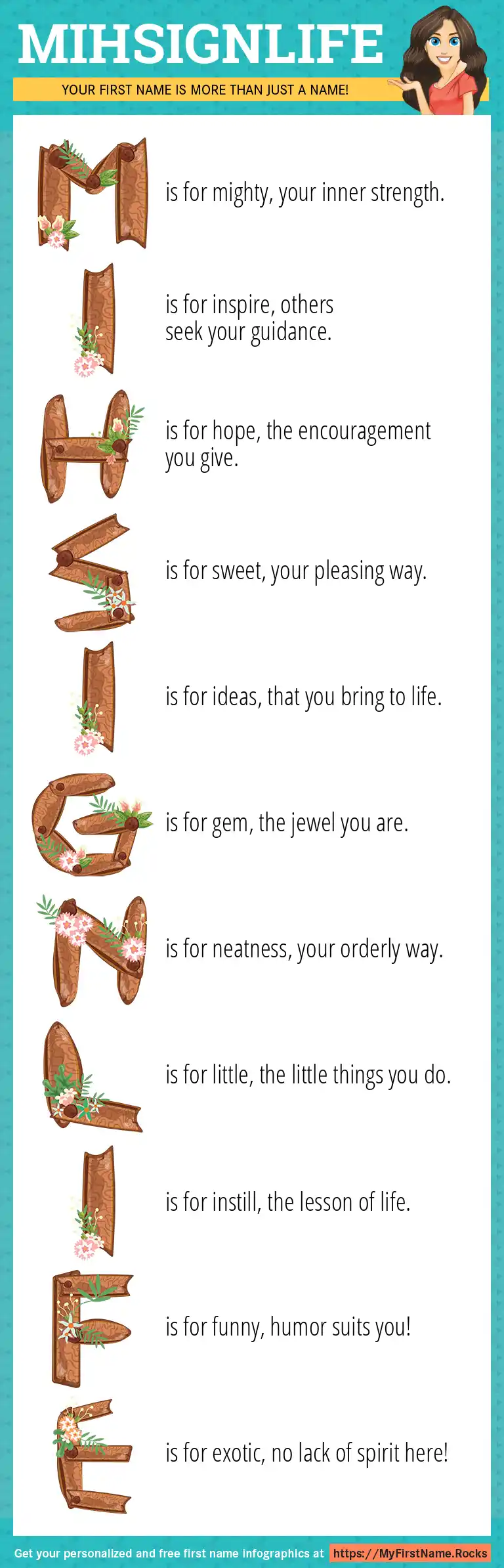 MIHSIGNLIFE

YOUR FIRST NAME IS MORE THAN JUST A NAME!

M is for mighty, your inner strength.

I is for inspire, others seek your guidance.

H is for hope, the encouragement you give.

S is for sweet, your pleasing way.

I is for ideas, that you bring to life.

G is for gem, the jewel you are.

N is for neatness, your orderly way.

L is for little, the little things you do.

I is for instill, the lesson of life.

F is for funny, humor suits you!

E is for exotic, no lack of spirit here!

Get your personalized and free first name infographics at https://MyFirstName.Rocks