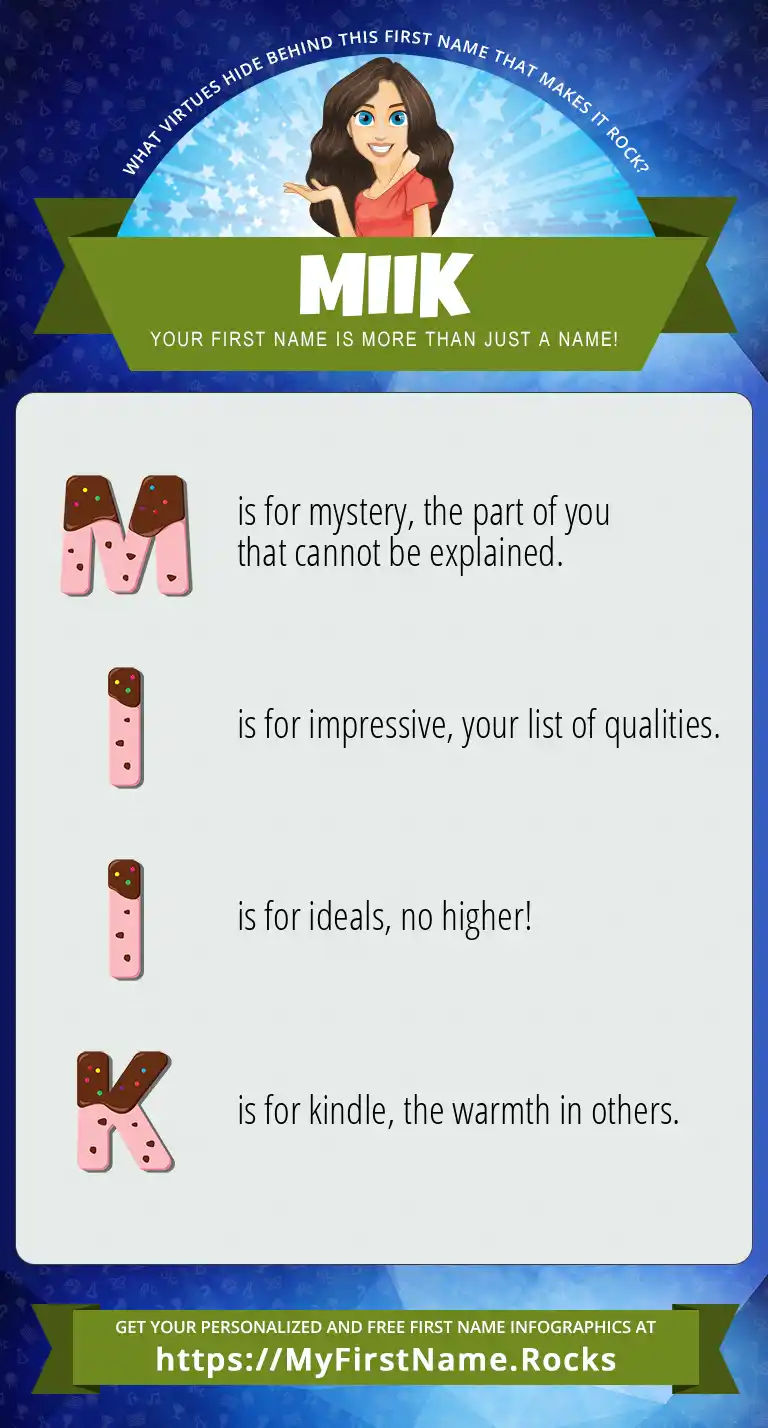 WHAT VIRTUES HIDE BEHIND THIS FIRST NAME THAT MAKES IT ROCK?

MIIK

YOUR FIRST NAME IS MORE THAN JUST A NAME!

M is for mystery, the part of you that cannot be explained.

I is for impressive, your list of qualities.

I is for ideals, no higher!

K is for kindle, the warmth in others.

GET YOUR PERSONALIZED AND FREE FIRST NAME INFOGRAPHICS AT
https://MyFirstName.Rocks