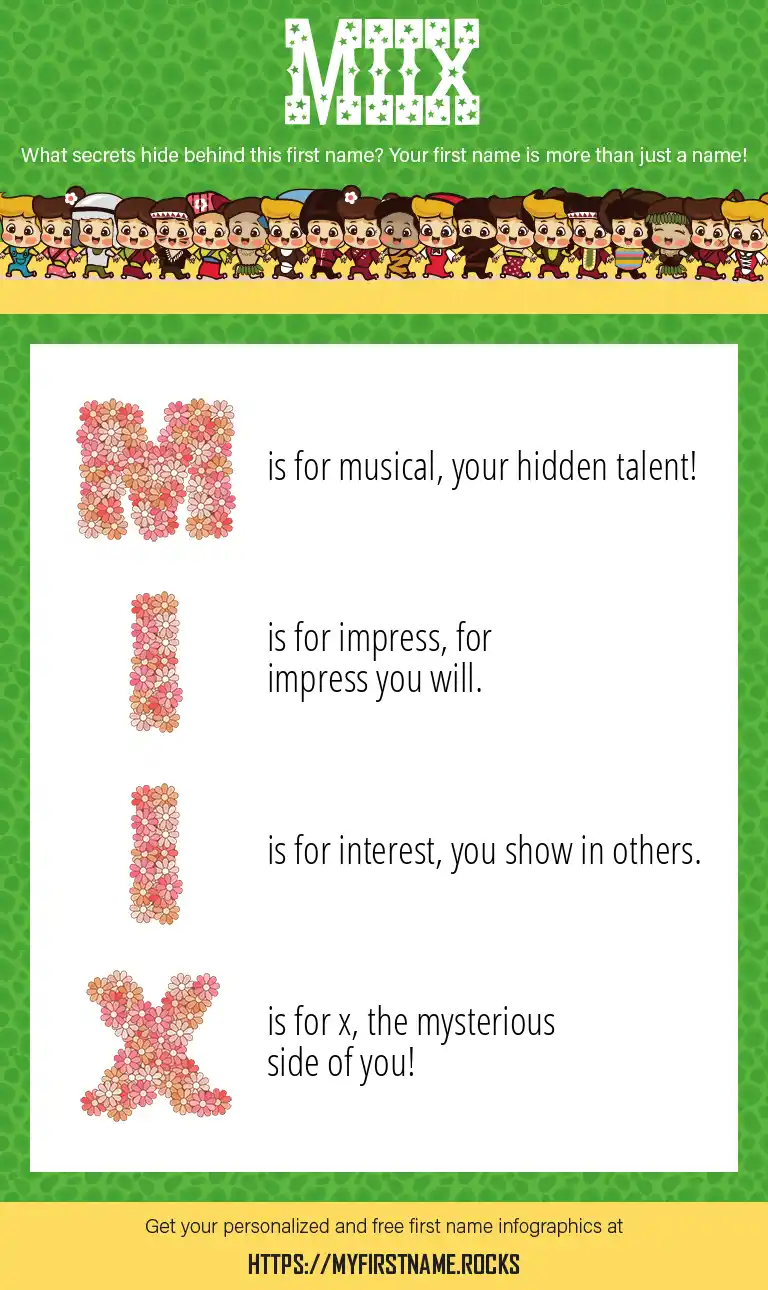 MIIX

What secrets hide behind this first name? Your first name is more than just a name!

M is for musical, your hidden talent!

I is for impress, for impress you will.

I is for interest, you show in others.

X is for x, the mysterious side of you!

Get your personalized and free first name infographics at

HTTPS://MYFIRSTNAME.ROCKS