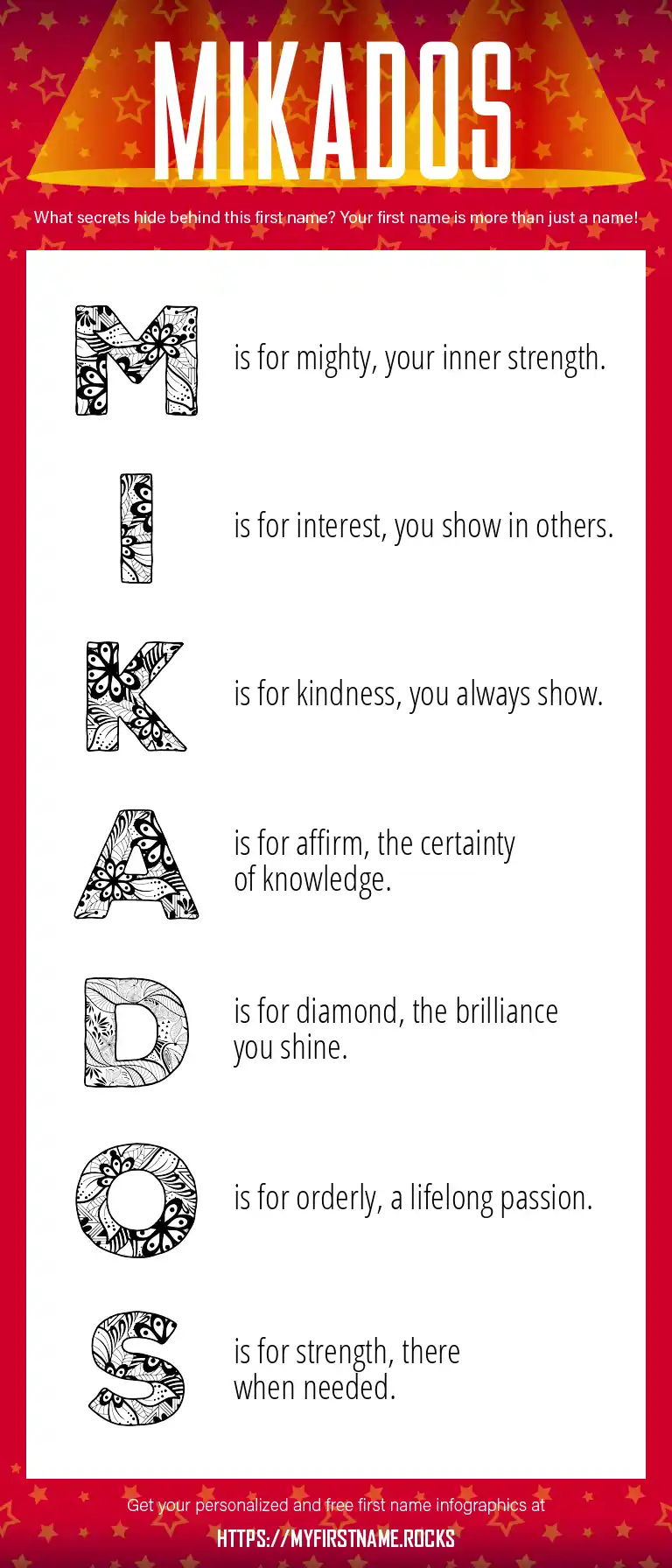 MIKADOS

What secrets hide behind this first name? Your first name is more than just a name!

M is for mighty, your inner strength.

I is for interest, you show in others.

K is for kindness, you always show.

A is for affirm, the certainty of knowledge.

D is for diamond, the brilliance you shine.

O is for orderly, a lifelong passion.

S is for strength, there when needed.

Get your personalized and free first name infographics at

HTTPS://MYFIRSTNAME.ROCKS