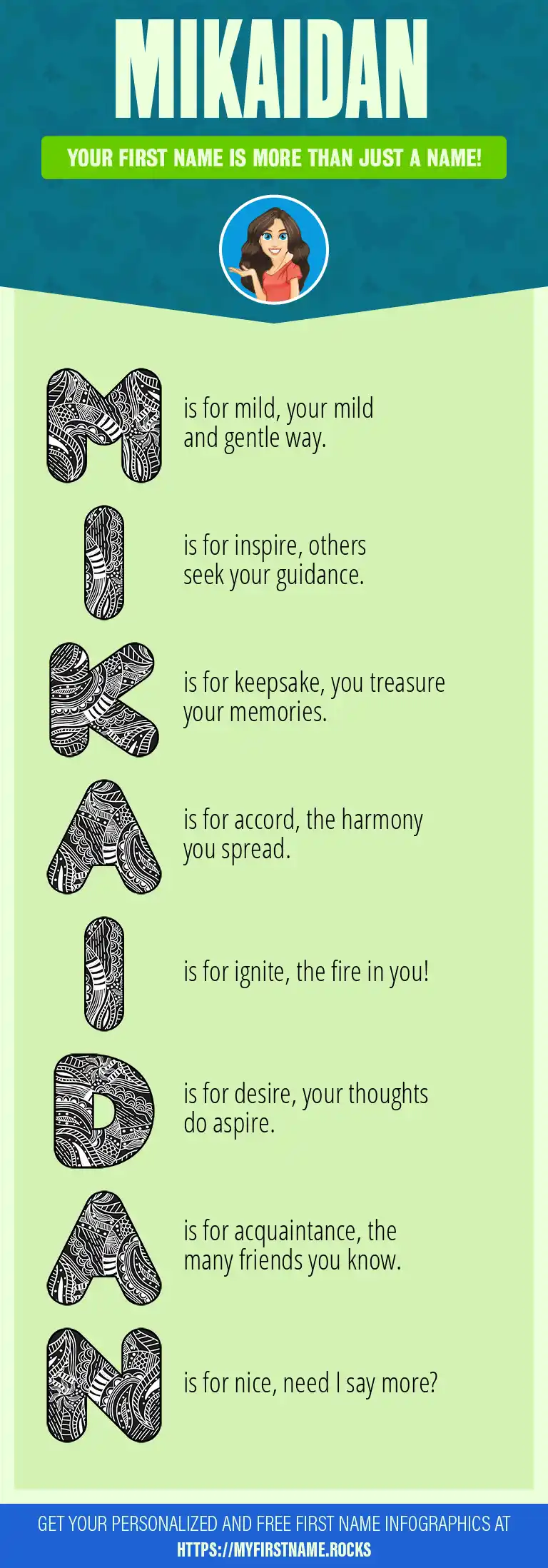 MIKAIDAN

YOUR FIRST NAME IS MORE THAN JUST A NAME!

M is for mild, your mild and gentle way.

I is for inspire, others seek your guidance.

K is for keepsake, you treasure your memories.

A is for accord, the harmony you spread.

I is for ignite, the fire in you!

D is for desire, your thoughts do aspire.

A is for acquaintance, the many friends you know.

N is for nice, need I say more?

GET YOUR PERSONALIZED AND FREE FIRST NAME INFOGRAPHICS AT HTTPS://MYFIRSTNAME.ROCKS