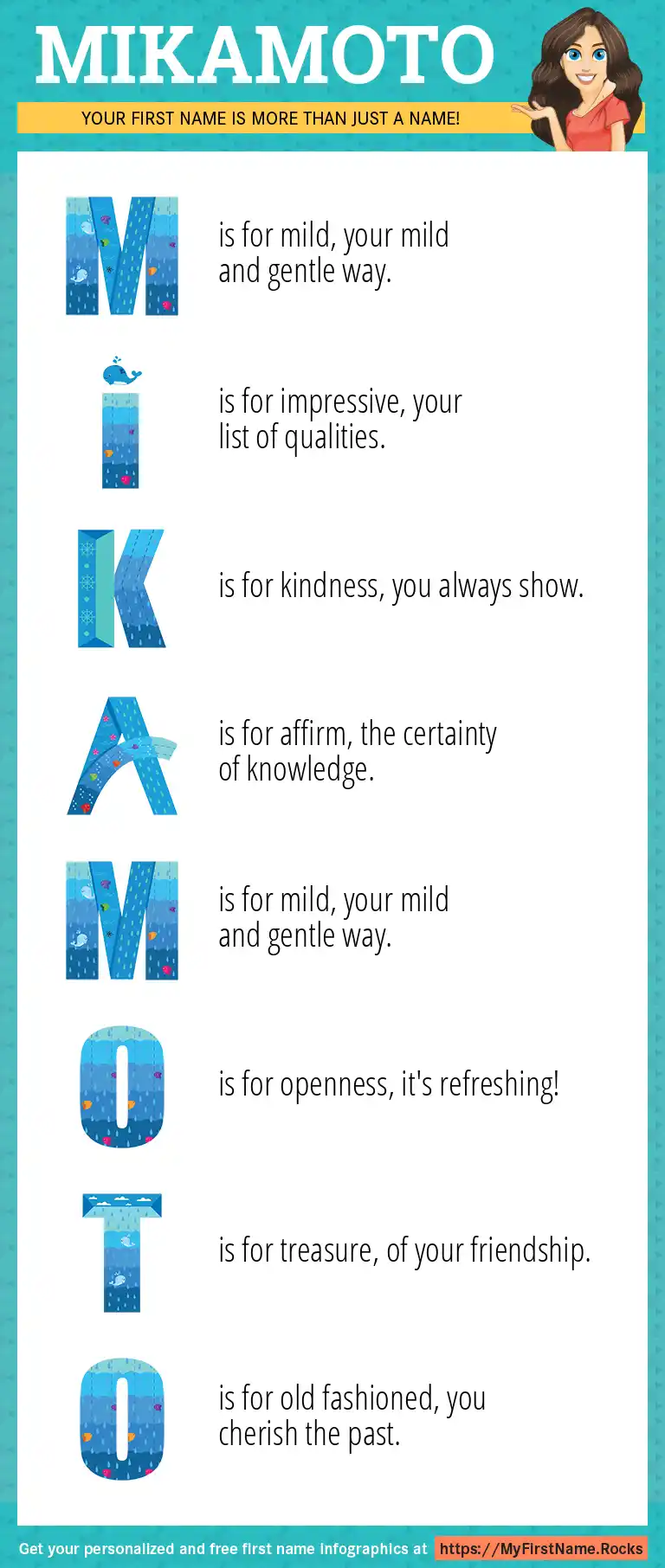 MIKAMOTO

YOUR FIRST NAME IS MORE THAN JUST A NAME!

M is for mild, your mild and gentle way.

I is for impressive, your list of qualities.

K is for kindness, you always show.

A is for affirm, the certainty of knowledge.

M is for mild, your mild and gentle way.

O is for openness, it's refreshing!

T is for treasure, of your friendship.

O is for old fashioned, you cherish the past.

Get your personalized and free first name infographics at https://MyFirstName.Rocks