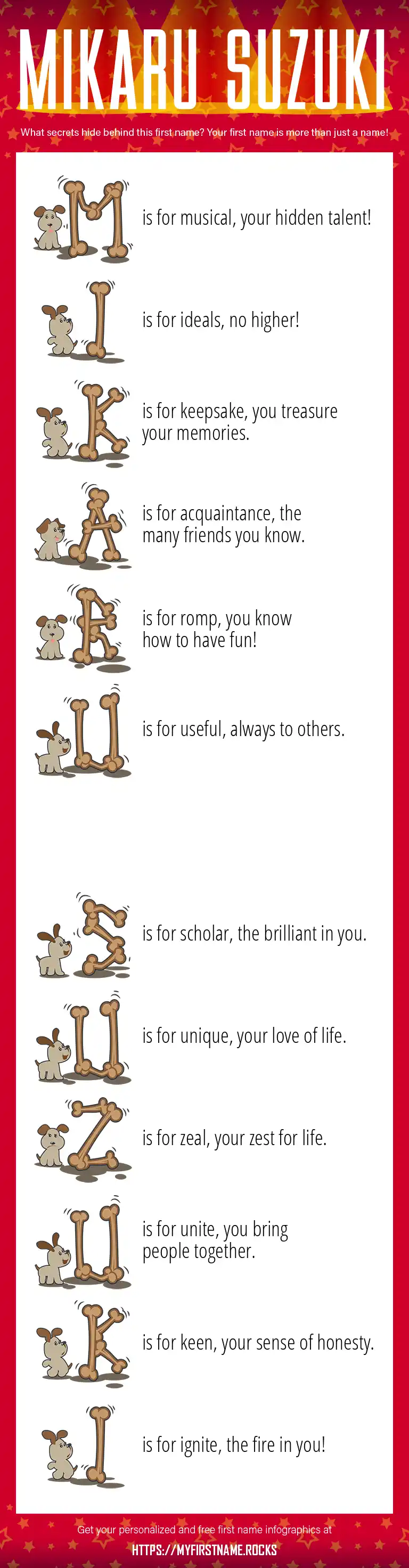 MIKARU SUZUKI

What secrets hide behind this first name? Your first name is more than just a name!

M is for musical, your hidden talent!

I is for ideals, no higher!

K is for keepsake, you treasure your memories.

A is for acquaintance, the many friends you know.

R is for romp, you know how to have fun!

U is for useful, always to others.

S is for scholar, the brilliant in you.

U is for unique, your love of life.

Z is for zeal, your zest for life.

U is for unite, you bring people together.

K is for keen, your sense of honesty.

I is for ignite, the fire in you!

Get your personalized and free first name infographics at

HTTPS://MYFIRSTNAME.ROCKS