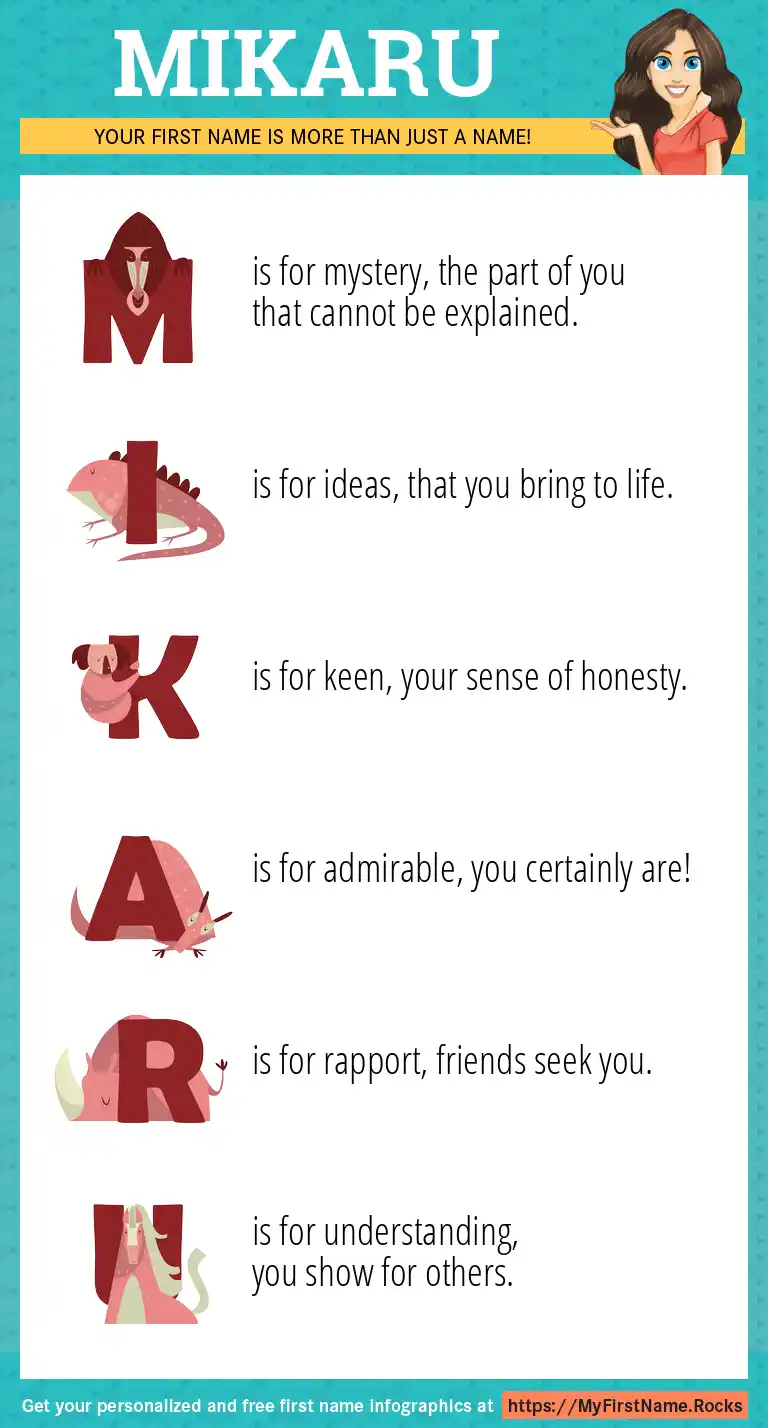 MIKARU

YOUR FIRST NAME IS MORE THAN JUST A NAME!

M is for mystery, the part of you that cannot be explained.

I is for ideas, that you bring to life.

K is for keen, your sense of honesty.

A is for admirable, you certainly are!

R is for rapport, friends seek you.

U is for understanding, you show for others.

Get your personalized and free first name infographics at https://MyFirstName.Rocks