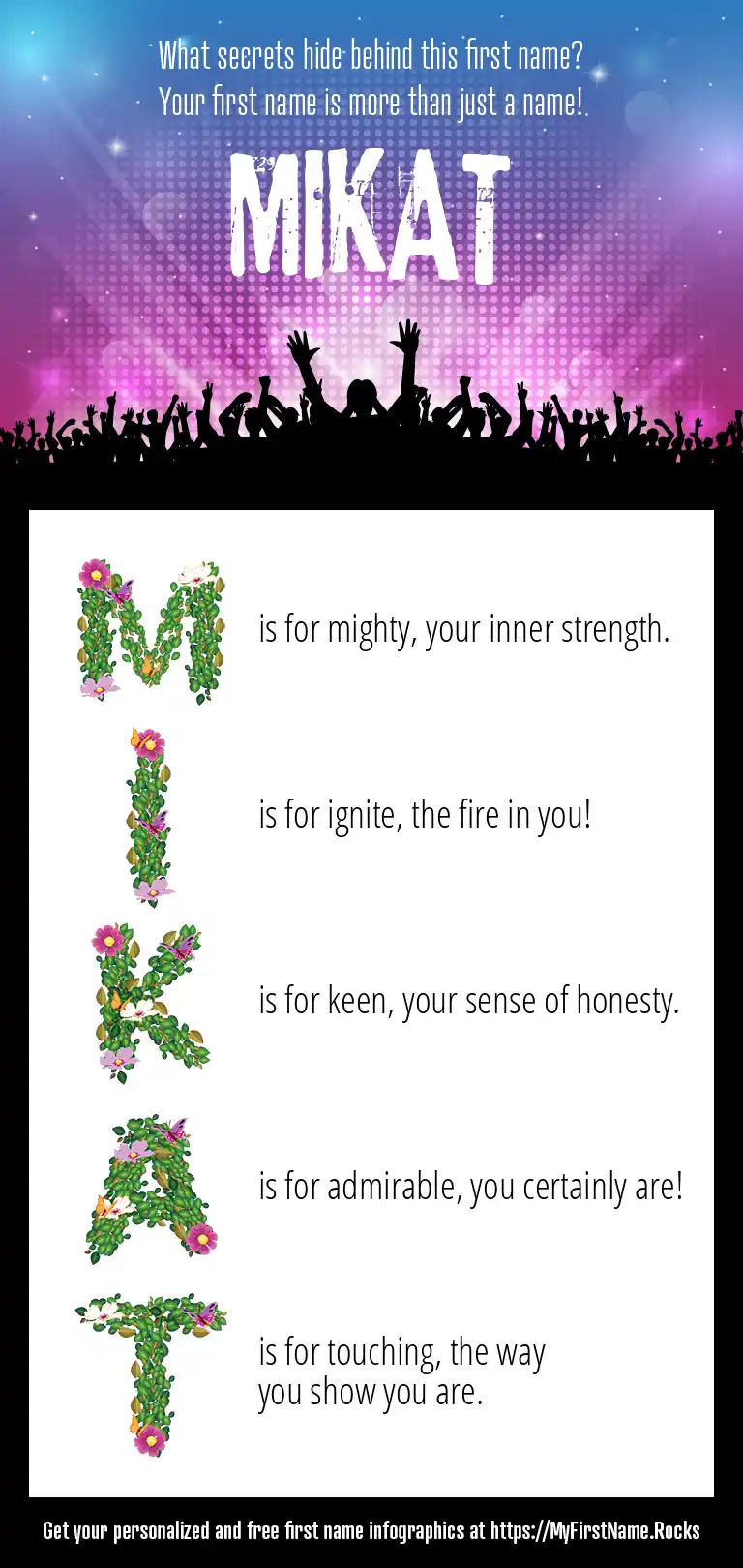 What secrets hide behind this first name?
Your first name is more than just a name!

MIKAT

M is for mighty, your inner strength.

I is for ignite, the fire in you!

K is for keen, your sense of honesty.

A is for admirable, you certainly are!

T is for touching, the way you show you are.

Get your personalized and free first name infographics at https://MyFirstName.Rocks