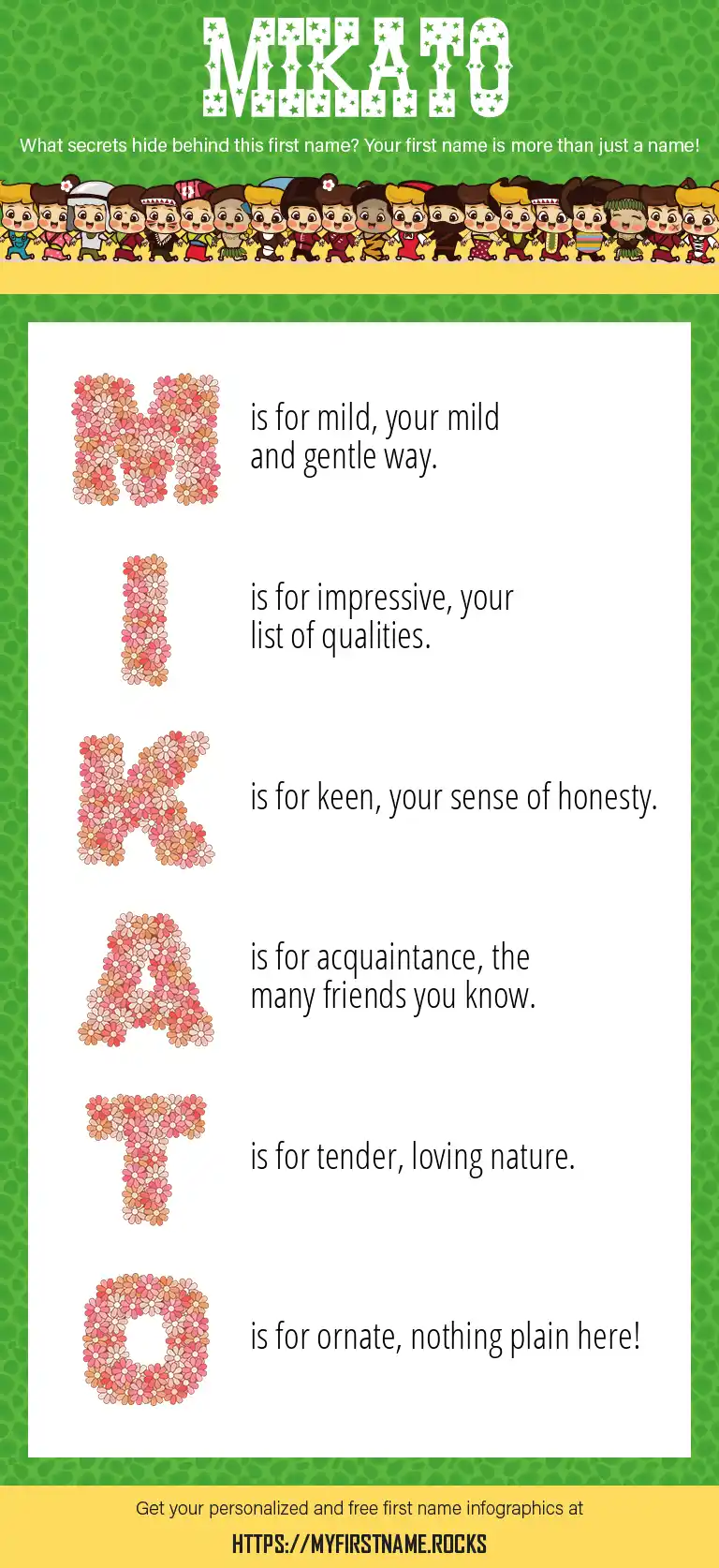 MIKATO

What secrets hide behind this first name? Your first name is more than just a name!

M is for mild, your mild and gentle way.

I is for impressive, your list of qualities.

K is for keen, your sense of honesty.

A is for acquaintance, the many friends you know.

T is for tender, loving nature.

O is for ornate, nothing plain here!

Get your personalized and free first name infographics at

HTTPS://MYFIRSTNAME.ROCKS