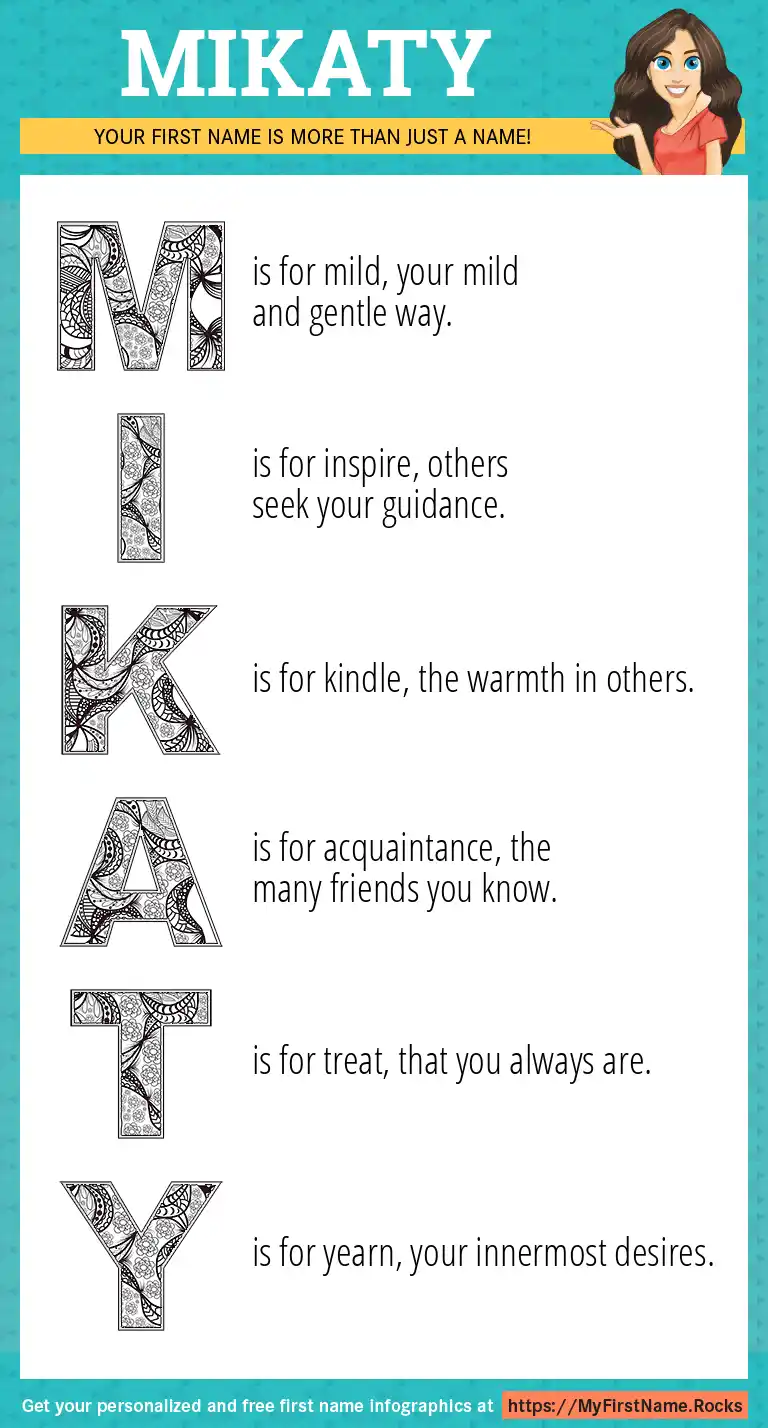 MIKATY

YOUR FIRST NAME IS MORE THAN JUST A NAME!

M is for mild, your mild and gentle way.

I is for inspire, others seek your guidance.

K is for kindle, the warmth in others.

A is for acquaintance, the many friends you know.

T is for treat, that you always are.

Y is for yearn, your innermost desires.

Get your personalized and free first name infographics at https://MyFirstName.Rocks