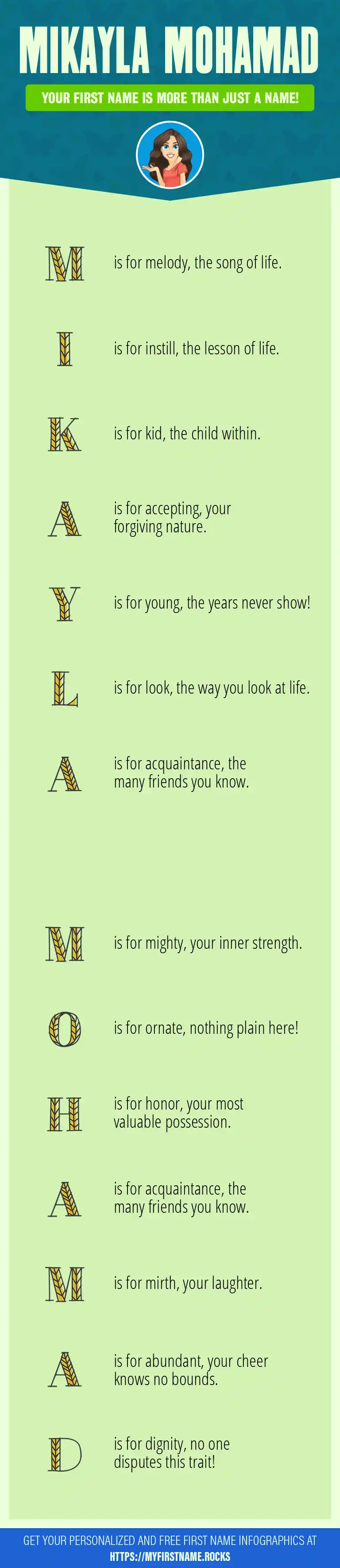 MIKAYLA MOHAMAD

YOUR FIRST NAME IS MORE THAN JUST A NAME!

M is for melody, the song of life.

I is for instill, the lesson of life.

K is for kid, the child within.

A is for accepting, your forgiving nature.

Y is for young, the years never show!

L is for look, the way you look at life.

A is for acquaintance, the many friends you know.

M is for mighty, your inner strength.

O is for ornate, nothing plain here!

H is for honor, your most valuable possession.

A is for acquaintance, the many friends you know.

M is for mirth, your laughter.

A is for abundant, your cheer knows no bounds.

D is for dignity, no one disputes this trait!

GET YOUR PERSONALIZED AND FREE FIRST NAME INFOGRAPHICS AT HTTPS://MYFIRSTNAME.ROCKS