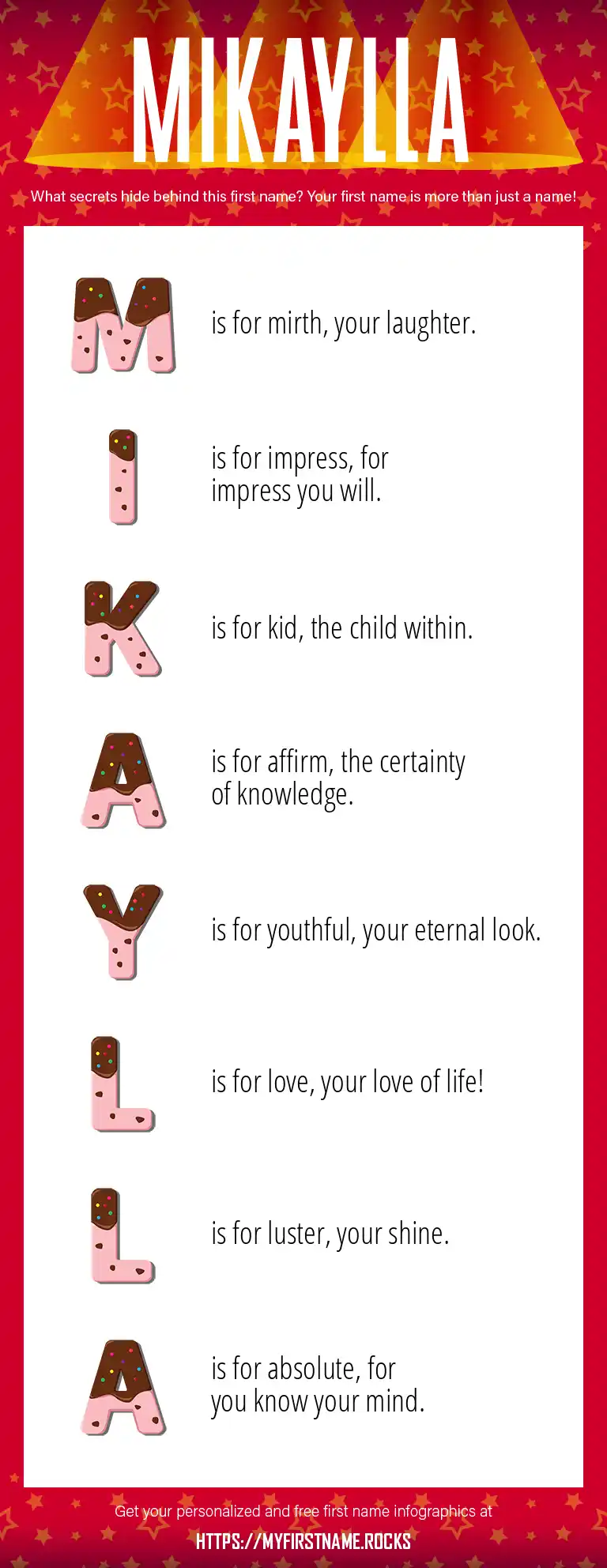 MIKAYLLA

What secrets hide behind this first name? Your first name is more than just a name!

M is for mirth, your laughter.

I is for impress, for impress you will.

K is for kid, the child within.

A is for affirm, the certainty of knowledge.

Y is for youthful, your eternal look.

L is for love, your love of life!

L is for luster, your shine.

A is for absolute, for you know your mind.

Get your personalized and free first name infographics at

HTTPS://MYFIRSTNAME.ROCKS