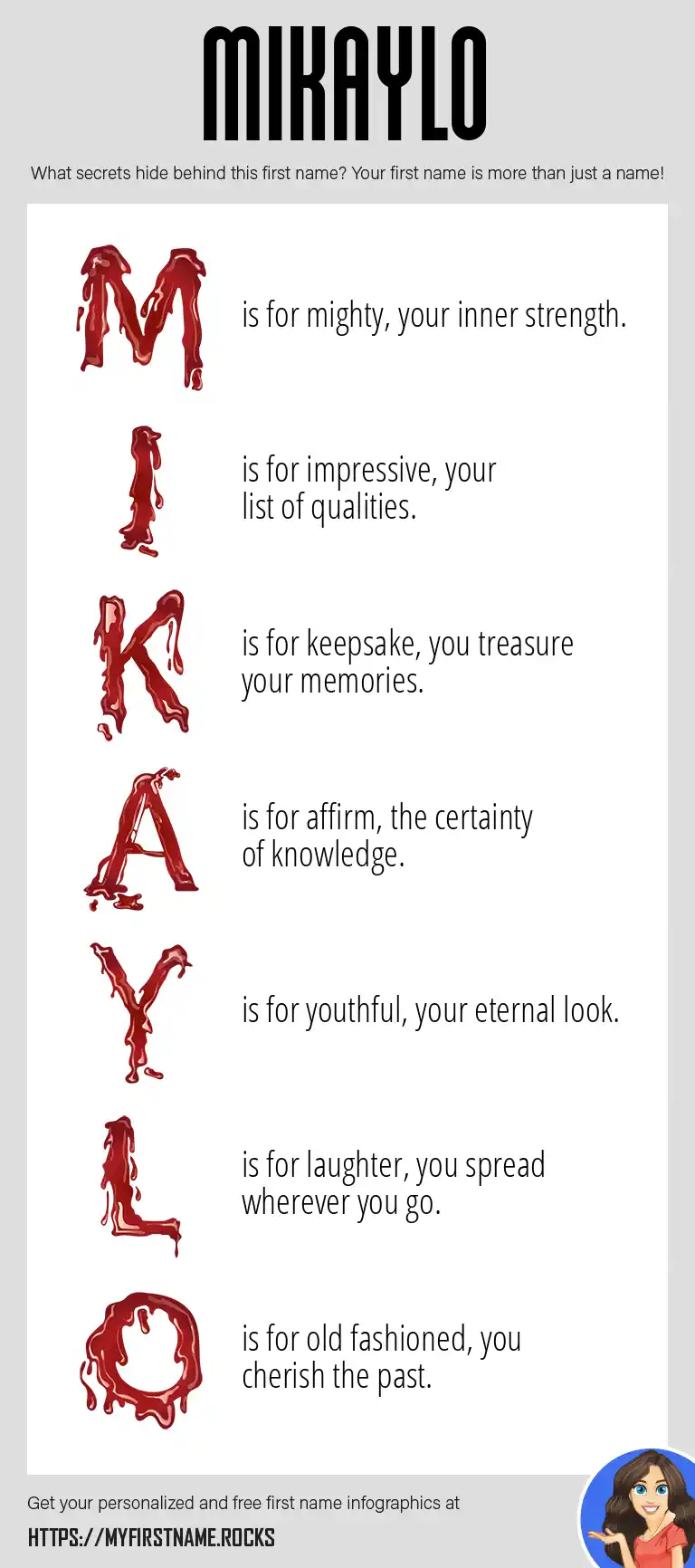 MIKAYLO

What secrets hide behind this first name? Your first name is more than just a name!

M is for mighty, your inner strength.

I is for impressive, your list of qualities.

K is for keepsake, you treasure your memories.

A is for affirm, the certainty of knowledge.

Y is for youthful, your eternal look.

L is for laughter, you spread wherever you go.

O is for old fashioned, you cherish the past.

Get your personalized and free first name infographics at

HTTPS://MYFIRSTNAME.ROCKS