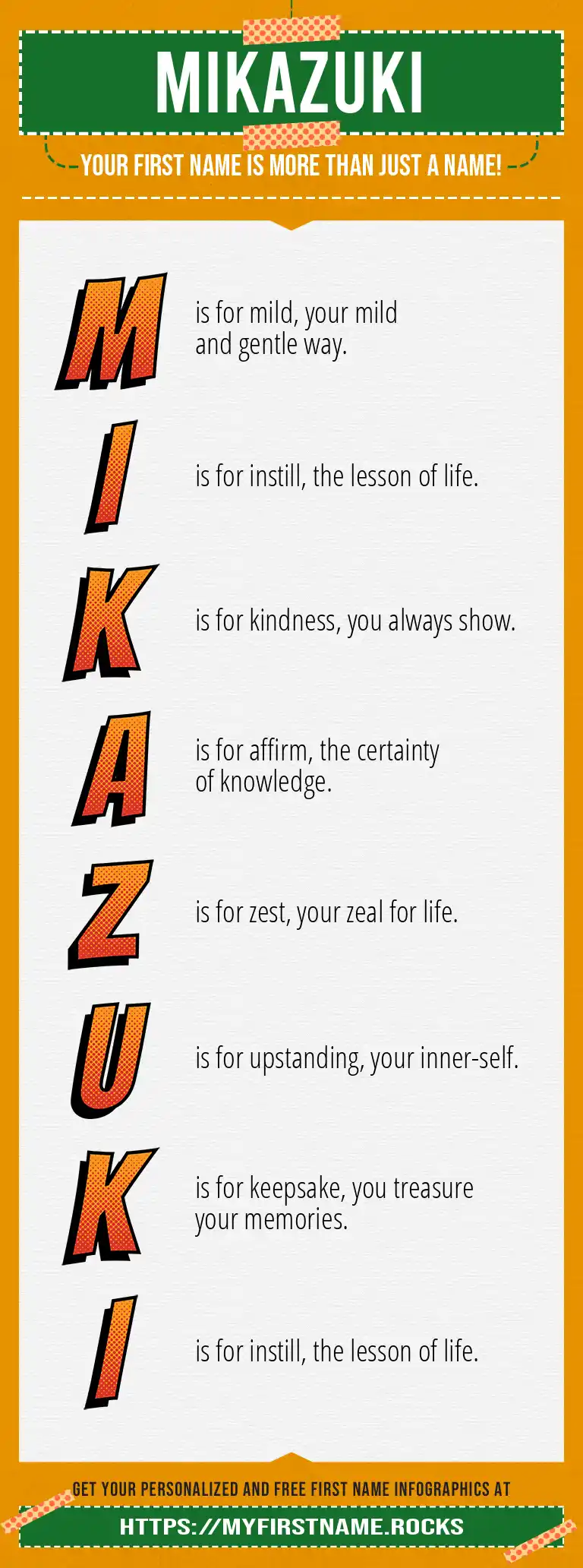 MIKAZUKI

YOUR FIRST NAME IS MORE THAN JUST A NAME!

M is for mild, your mild and gentle way.

I is for instill, the lesson of life.

K is for kindness, you always show.

A is for affirm, the certainty of knowledge.

Z is for zest, your zeal for life.

U is for upstanding, your inner-self.

K is for keepsake, you treasure your memories.

I is for instill, the lesson of life.

GET YOUR PERSONALIZED AND FREE FIRST NAME INFOGRAPHICS AT

HTTPS://MYFIRSTNAME.ROCKS