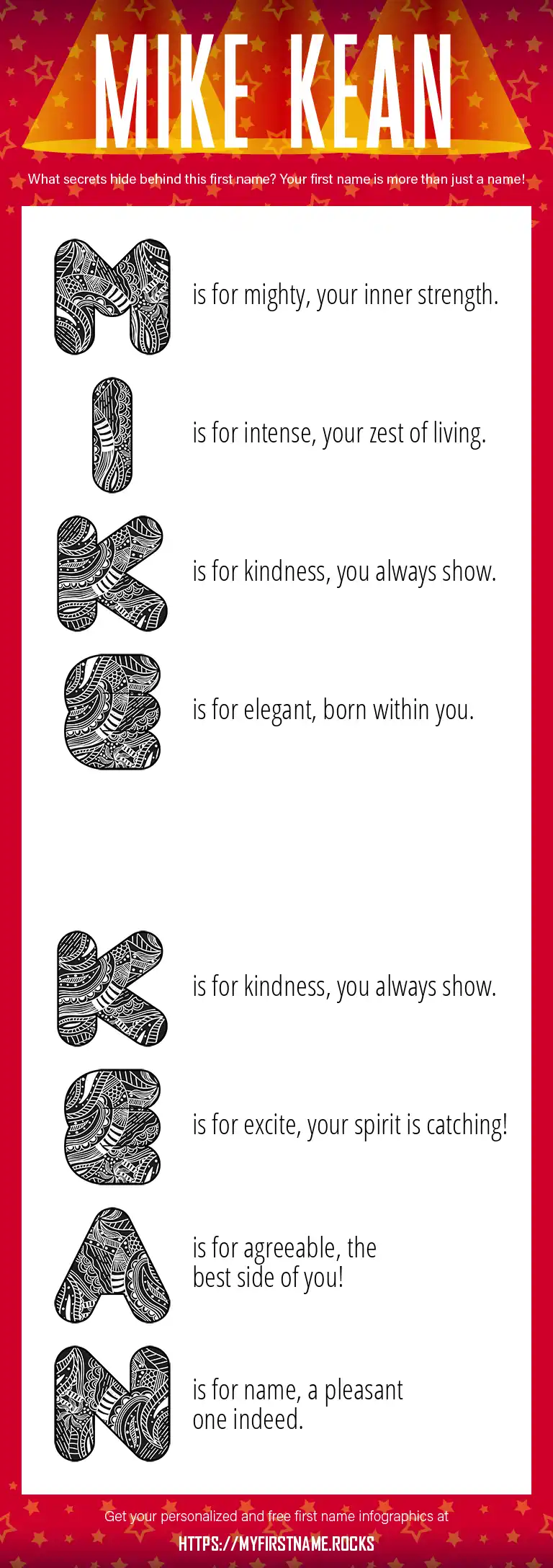 MIKE KEAN

What secrets hide behind this first name? Your first name is more than just a name!

M is for mighty, your inner strength.

I is for intense, your zest of living.

K is for kindness, you always show.

E is for elegant, born within you.

K is for kindness, you always show.

E is for excite, your spirit is catching!

A is for agreeable, the best side of you!

N is for name, a pleasant one indeed.

Get your personalized and free first name infographics at

HTTPS://MYFIRSTNAME.ROCKS