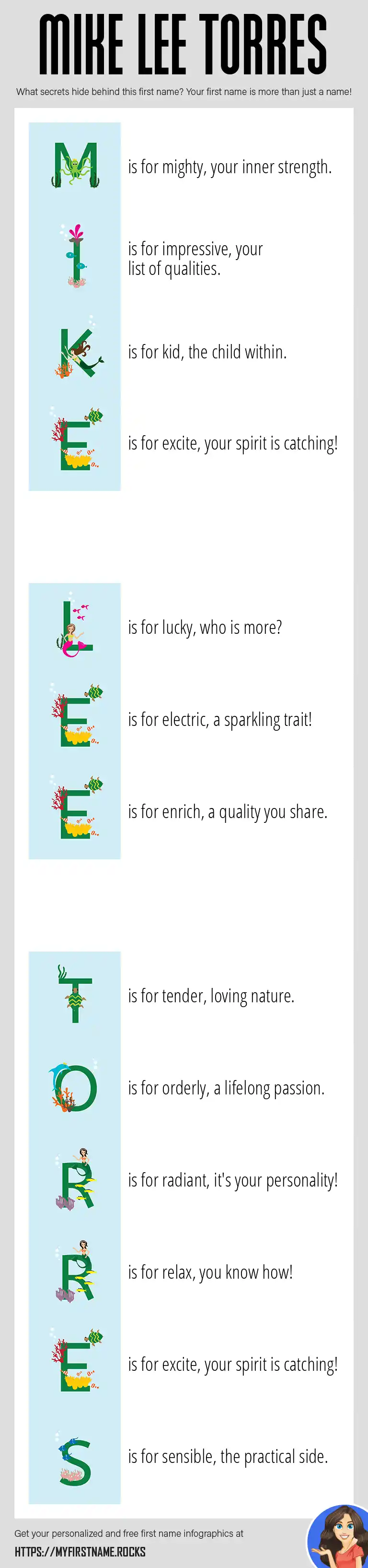 MIKE LEE TORRES

What secrets hide behind this first name? Your first name is more than just a name!

M is for mighty, your inner strength.

I is for impressive, your list of qualities.

K is for kid, the child within.

E is for excite, your spirit is catching!

L is for lucky, who is more?

E is for electric, a sparkling trait!

E is for enrich, a quality you share.

T is for tender, loving nature.

O is for orderly, a lifelong passion.

R is for radiant, it's your personality!

R is for relax, you know how!

E is for excite, your spirit is catching!

S is for sensible, the practical side.

Get your personalized and free first name infographics at

HTTPS://MYFIRSTNAME.ROCKS