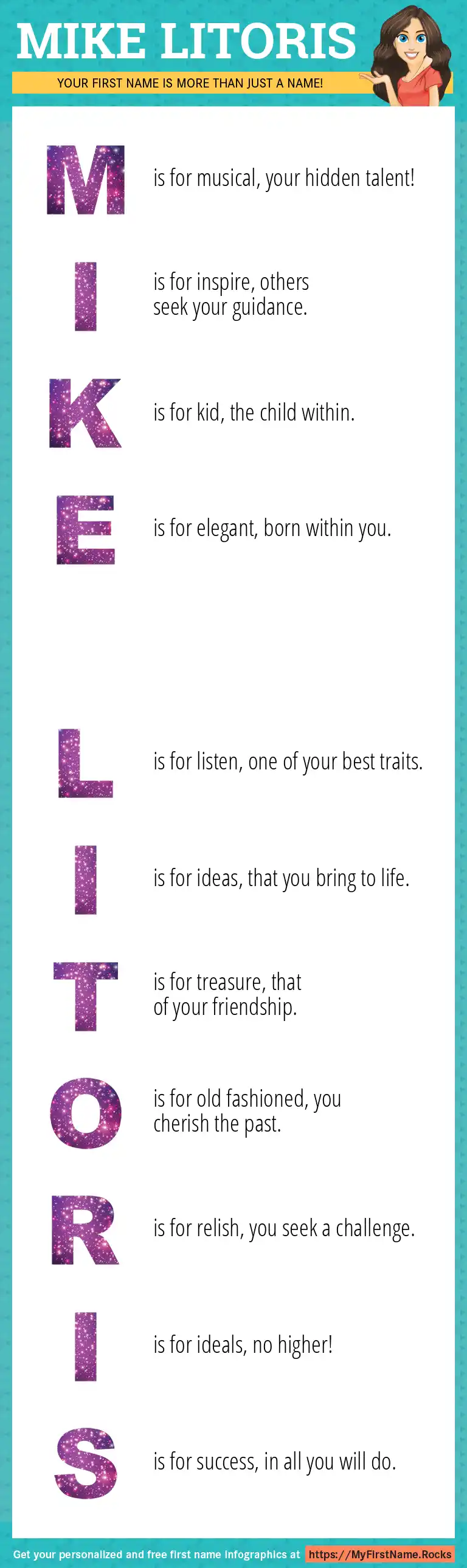 MIKE LITORIS

YOUR FIRST NAME IS MORE THAN JUST A NAME!

M is for musical, your hidden talent!

I is for inspire, others seek your guidance.

K is for kid, the child within.

E is for elegant, born within you.

L is for listen, one of your best traits.

I is for ideas, that you bring to life.

T is for treasure, that of your friendship.

O is for old fashioned, you cherish the past.

R is for relish, you seek a challenge.

I is for ideals, no higher!

S is for success, in all you will do.

Get your personalized and free first name infographics at https://MyFirstName.Rocks