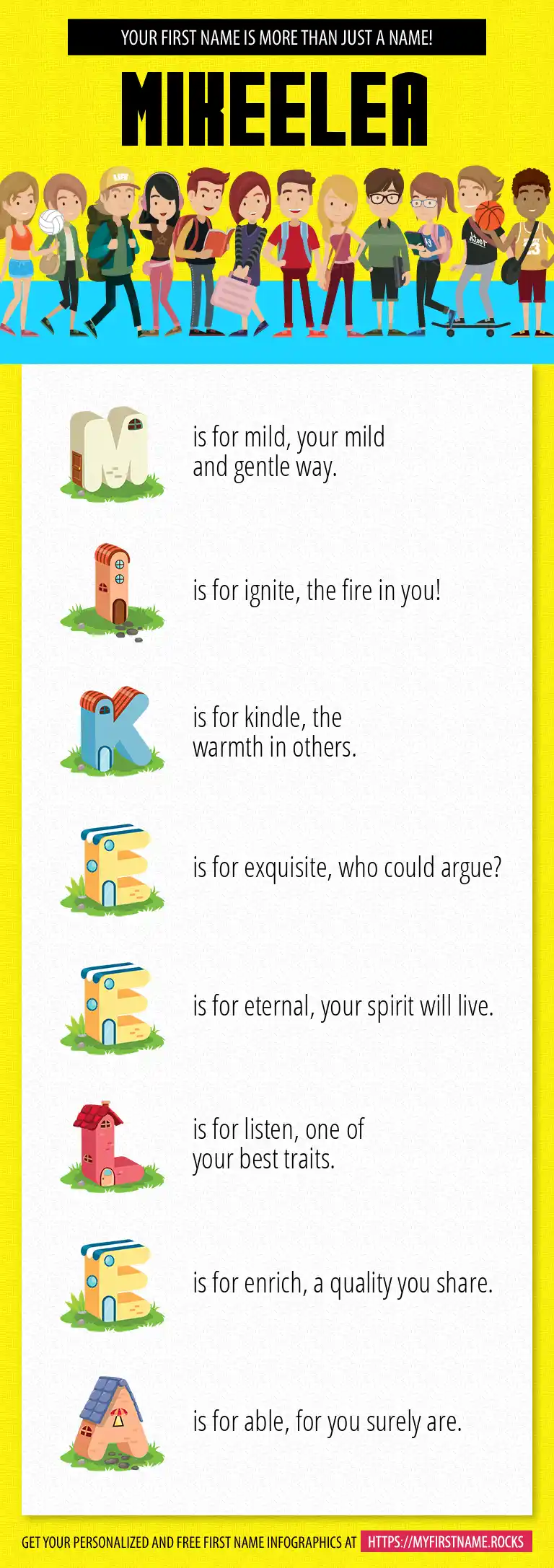 YOUR FIRST NAME IS MORE THAN JUST A NAME!

MIKEELEA

M is for mild, your mild and gentle way.

I is for ignite, the fire in you!

K is for kindle, the warmth in others.

E is for exquisite, who could argue?

E is for eternal, your spirit will live.

L is for listen, one of your best traits.

E is for enrich, a quality you share.

A is for able, for you surely are.

GET YOUR PERSONALIZED AND FREE FIRST NAME INFOGRAPHICS AT HTTPS://MYFIRSTNAME.ROCKS