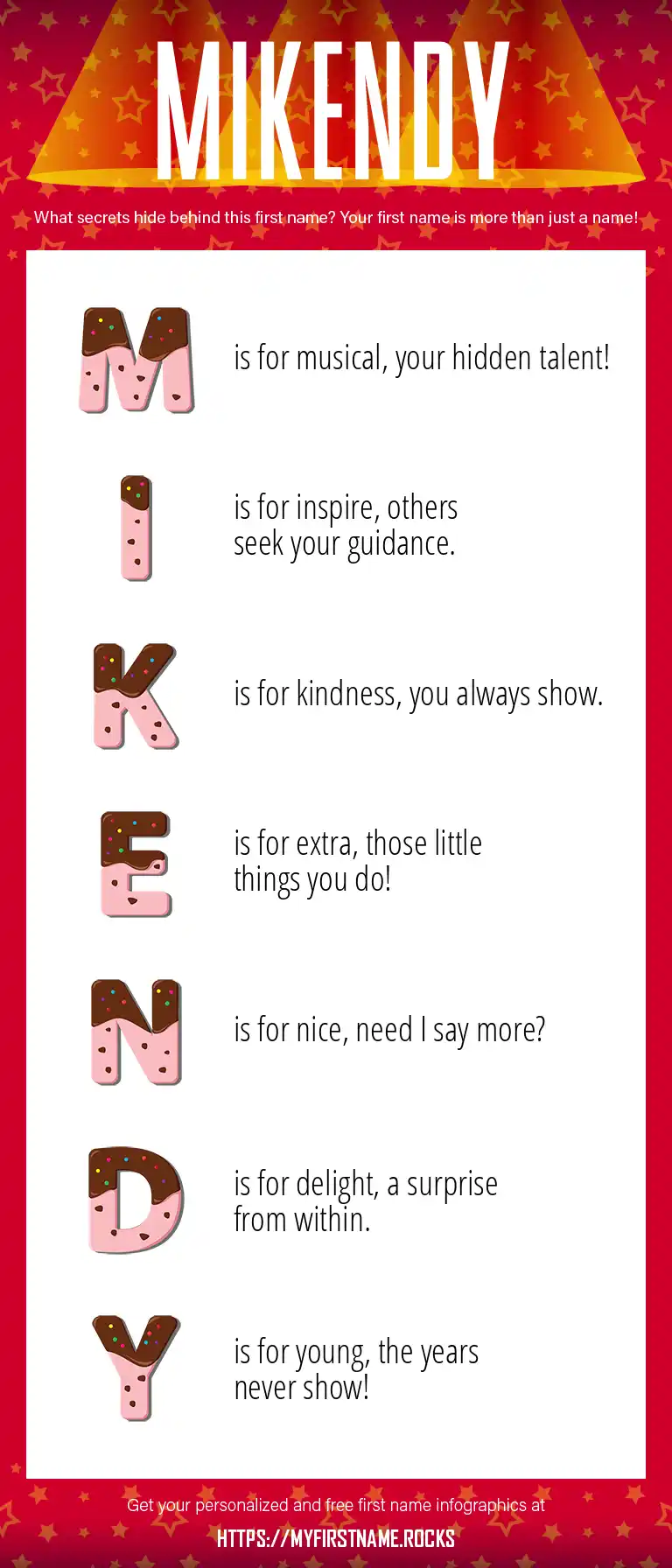 MIKENDY

What secrets hide behind this first name? Your first name is more than just a name!

M is for musical, your hidden talent!

I is for inspire, others seek your guidance.

K is for kindness, you always show.

E is for extra, those little things you do!

N is for nice, need I say more?

D is for delight, a surprise from within.

Y is for young, the years never show!

Get your personalized and free first name infographics at

HTTPS://MYFIRSTNAME.ROCKS