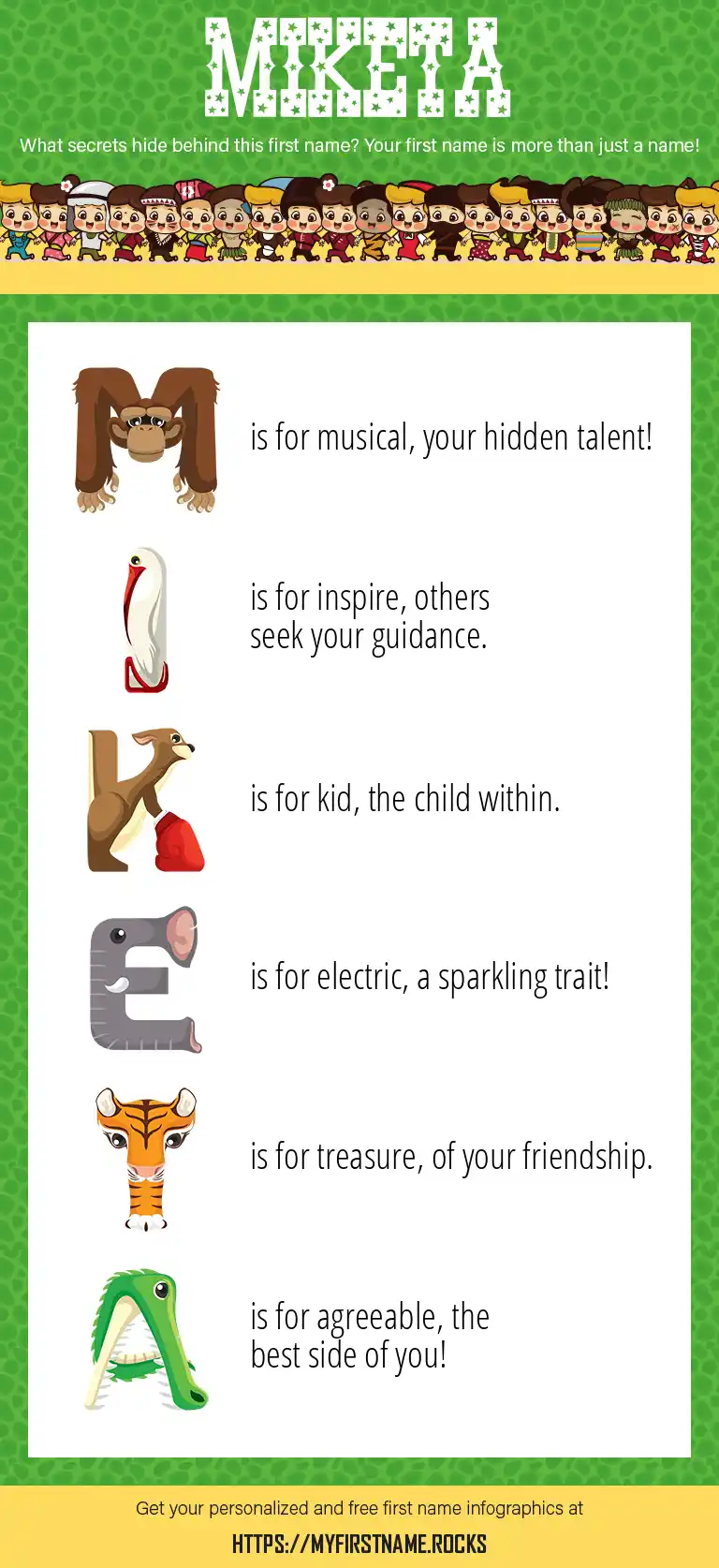 MIKETA

What secrets hide behind this first name? Your first name is more than just a name!

M is for musical, your hidden talent!

I is for inspire, others seek your guidance.

K is for kid, the child within.

E is for electric, a sparkling trait!

T is for treasure, of your friendship.

A is for agreeable, the best side of you!

Get your personalized and free first name infographics at

HTTPS://MYFIRSTNAME.ROCKS