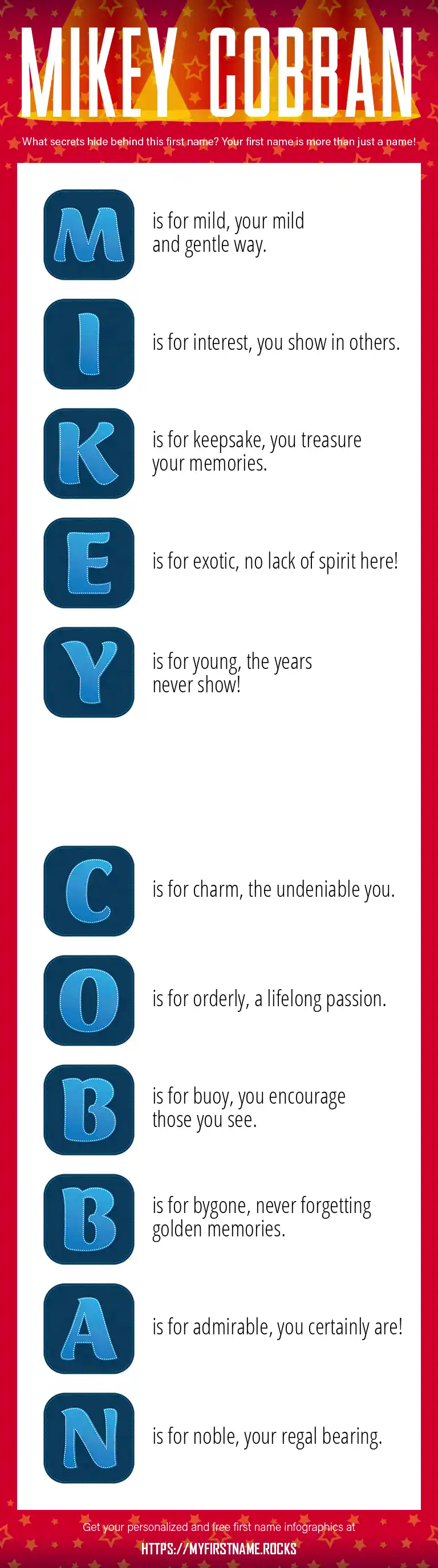 MIKEY COBBAN

What secrets hide behind this first name? Your first name is more than just a name!

M is for mild, your mild and gentle way.

I is for interest, you show in others.

K is for keepsake, you treasure your memories.

E is for exotic, no lack of spirit here!

Y is for young, the years never show!

C is for charm, the undeniable you.

O is for orderly, a lifelong passion.

B is for buoy, you encourage those you see.

B is for bygone, never forgetting golden memories.

A is for admirable, you certainly are!

N is for noble, your regal bearing.

Get your personalized and free first name infographics at

HTTPS://MYFIRSTNAME.ROCKS