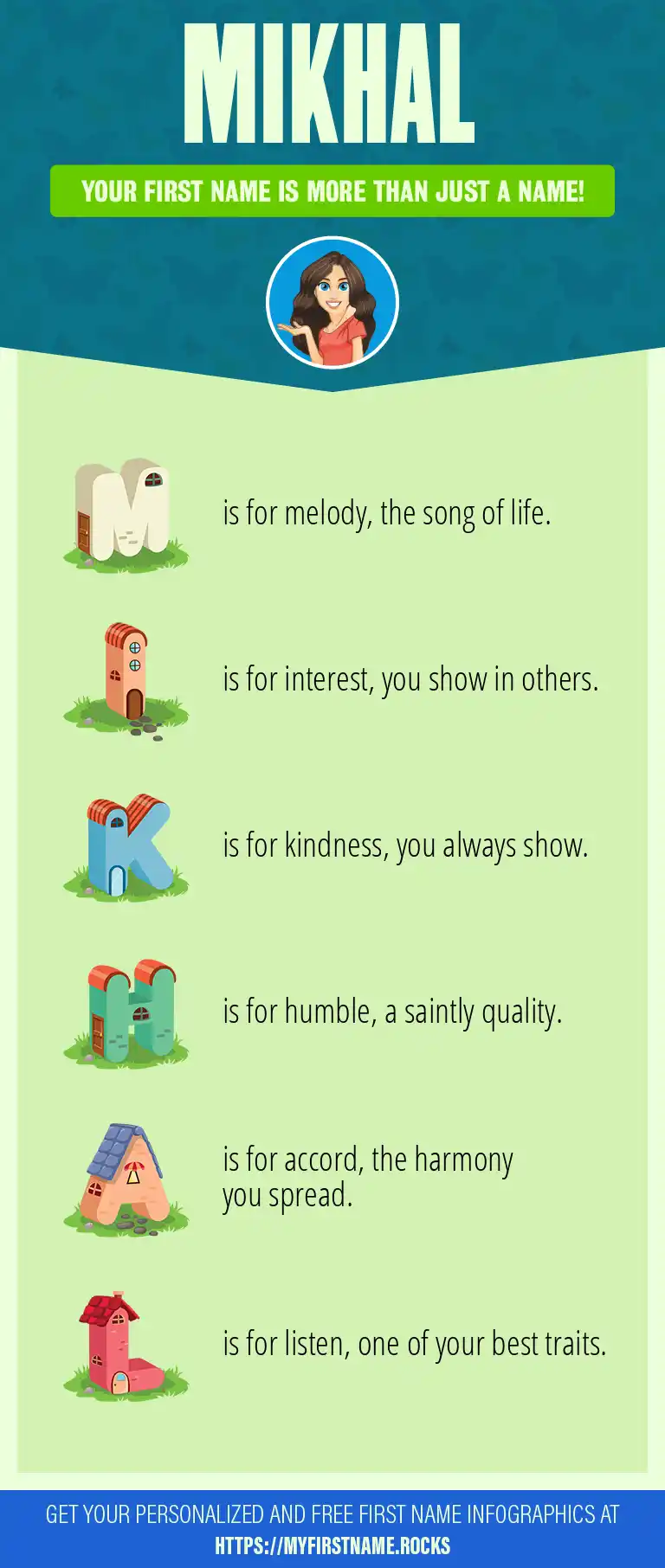 MIKHAL

YOUR FIRST NAME IS MORE THAN JUST A NAME!

M is for melody, the song of life.

I is for interest, you show in others.

K is for kindness, you always show.

H is for humble, a saintly quality.

A is for accord, the harmony you spread.

L is for listen, one of your best traits.

GET YOUR PERSONALIZED AND FREE FIRST NAME INFOGRAPHICS AT HTTPS://MYFIRSTNAME.ROCKS