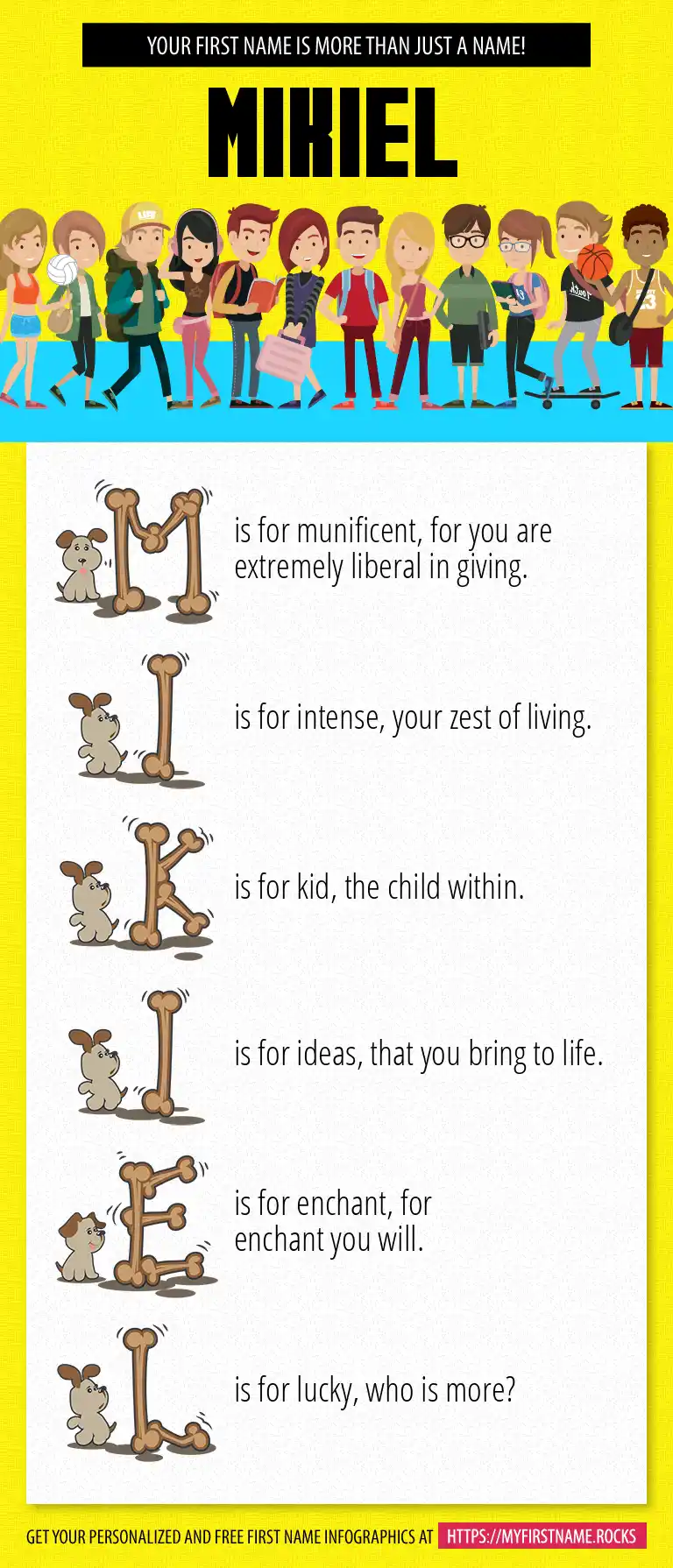 YOUR FIRST NAME IS MORE THAN JUST A NAME!

MIKIEL

M is for munificent, for you are extremely liberal in giving.

I is for intense, your zest of living.

K is for kid, the child within.

I is for ideas, that you bring to life.

E is for enchant, for enchant you will.

L is for lucky, who is more?

GET YOUR PERSONALIZED AND FREE FIRST NAME INFOGRAPHICS AT HTTPS://MYFIRSTNAME.ROCKS