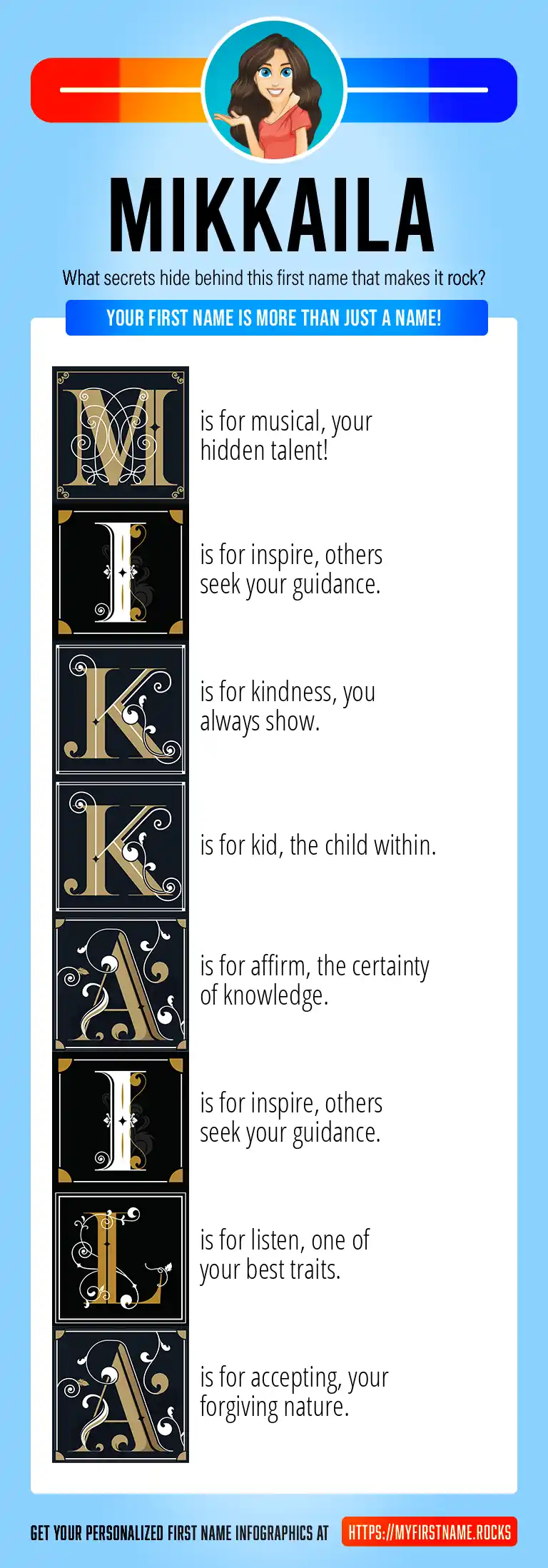 MIKKAILA

What secrets hide behind this first name that makes it rock?

YOUR FIRST NAME IS MORE THAN JUST A NAME!

M is for musical, your hidden talent!

I is for inspire, others seek your guidance.

K is for kindness, you always show.

K is for kid, the child within.

A is for affirm, the certainty of knowledge.

I is for inspire, others seek your guidance.

L is for listen, one of your best traits.

A is for accepting, your forgiving nature.

GET YOUR PERSONALIZED FIRST NAME INFOGRAPHICS AT HTTPS://MYFIRSTNAME.ROCKS