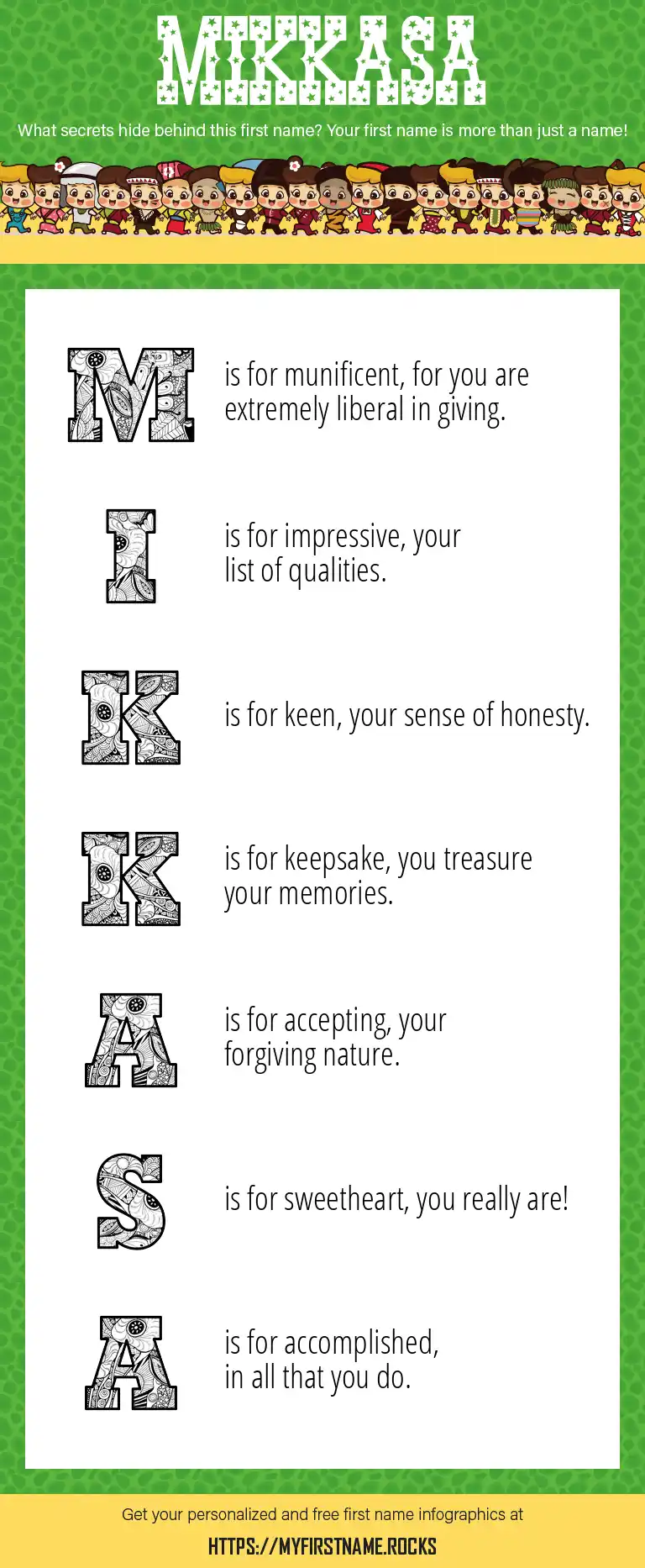 MIKKASA

What secrets hide behind this first name? Your first name is more than just a name!

M is for munificent, for you are extremely liberal in giving.

I is for impressive, your list of qualities.

K is for keen, your sense of honesty.

K is for keepsake, you treasure your memories.

A is for accepting, your forgiving nature.

S is for sweetheart, you really are!

A is for accomplished, in all that you do.

Get your personalized and free first name infographics at

HTTPS://MYFIRSTNAME.ROCKS