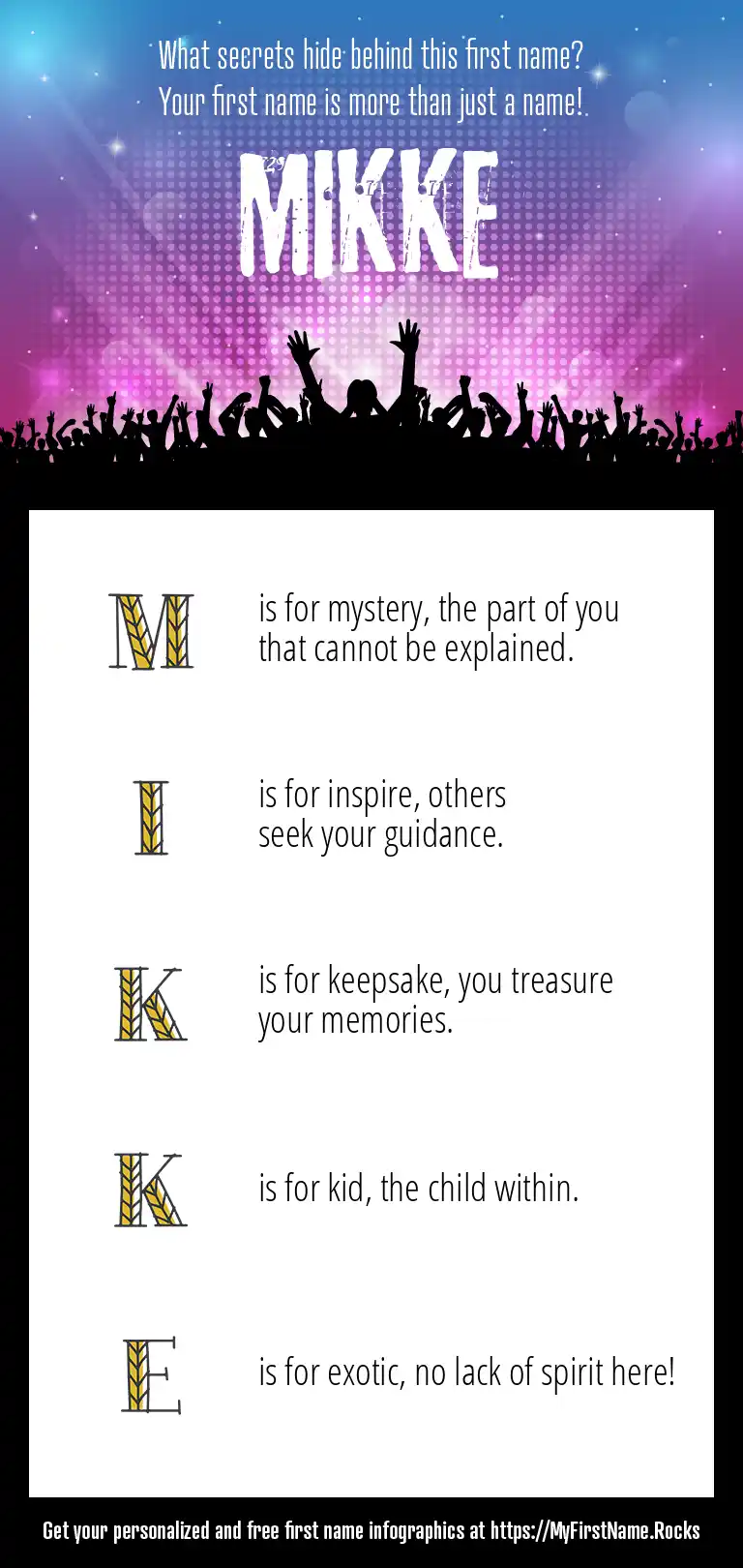 What secrets hide behind this first name?
Your first name is more than just a name!

MIKKE

M is for mystery, the part of you that cannot be explained.

I is for inspire, others seek your guidance.

K is for keepsake, you treasure your memories.

K is for kid, the child within.

E is for exotic, no lack of spirit here!

Get your personalized and free first name infographics at https://MyFirstName.Rocks