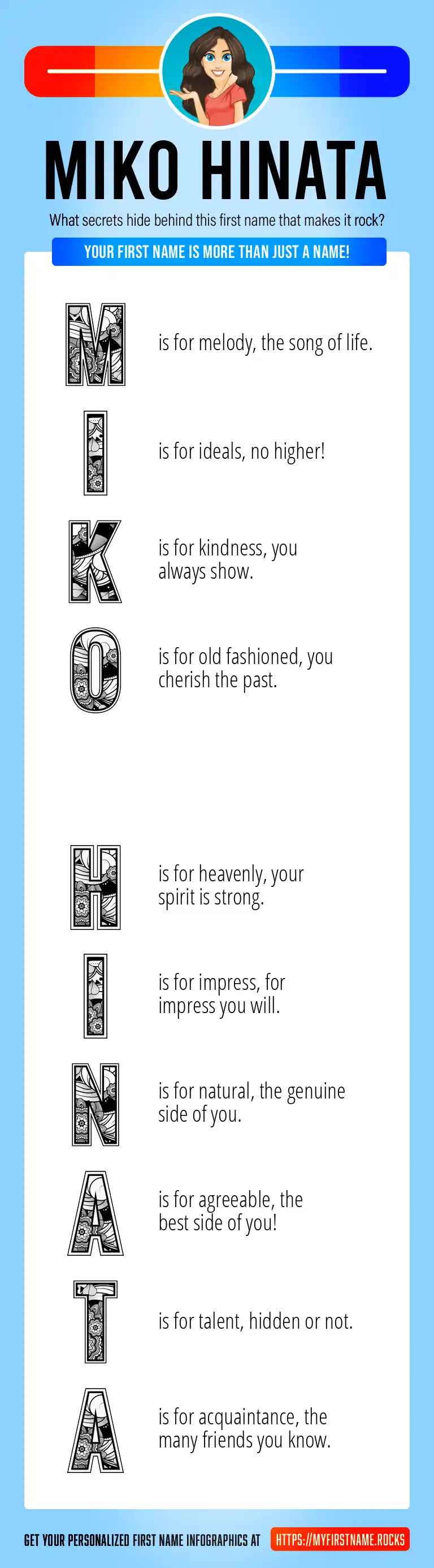 MIKO HINATA

What secrets hide behind this first name that makes it rock?

YOUR FIRST NAME IS MORE THAN JUST A NAME!

M is for melody, the song of life.

I is for ideals, no higher!

K is for kindness, you always show.

O is for old fashioned, you cherish the past.

H is for heavenly, your spirit is strong.

I is for impress, for impress you will.

N is for natural, the genuine side of you.

A is for agreeable, the best side of you!

T is for talent, hidden or not.

A is for acquaintance, the many friends you know.

GET YOUR PERSONALIZED FIRST NAME INFOGRAPHICS AT HTTPS://MYFIRSTNAME.ROCKS