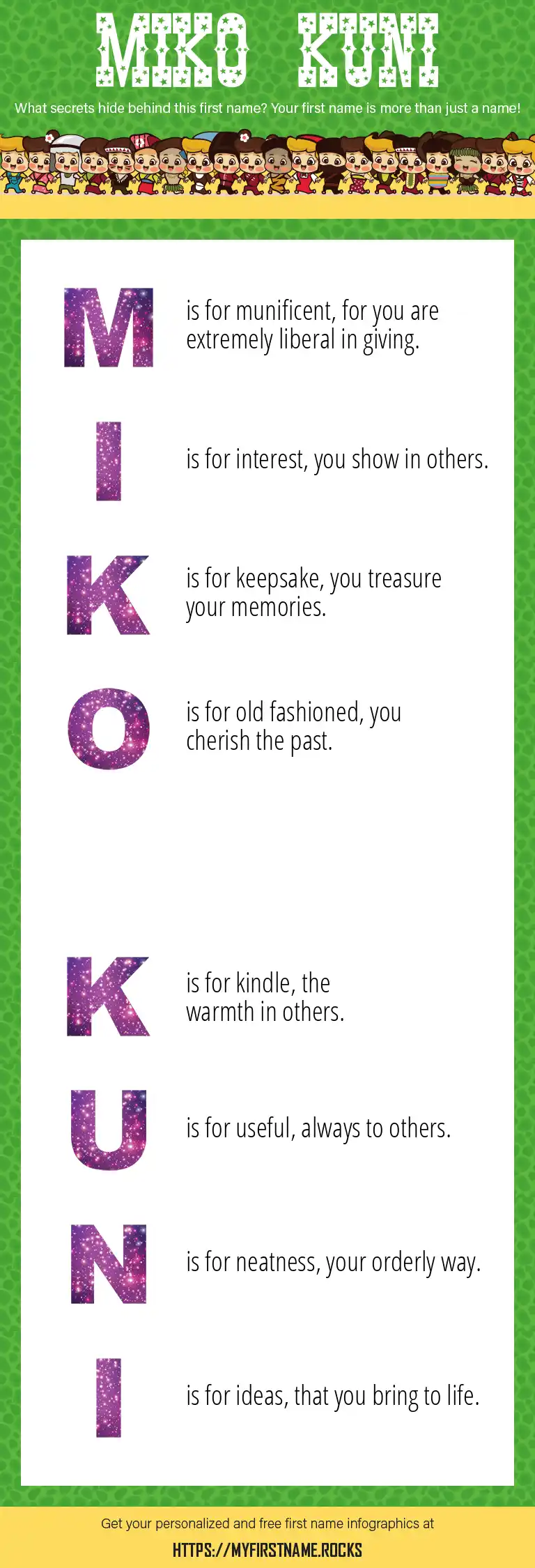 MIKO KUNI

What secrets hide behind this first name? Your first name is more than just a name!

M is for munificent, for you are extremely liberal in giving.

I is for interest, you show in others.

K is for keepsake, you treasure your memories.

O is for old fashioned, you cherish the past.

K is for kindle, the warmth in others.

U is for useful, always to others.

N is for neatness, your orderly way.

I is for ideas, that you bring to life.

Get your personalized and free first name infographics at

HTTPS://MYFIRSTNAME.ROCKS