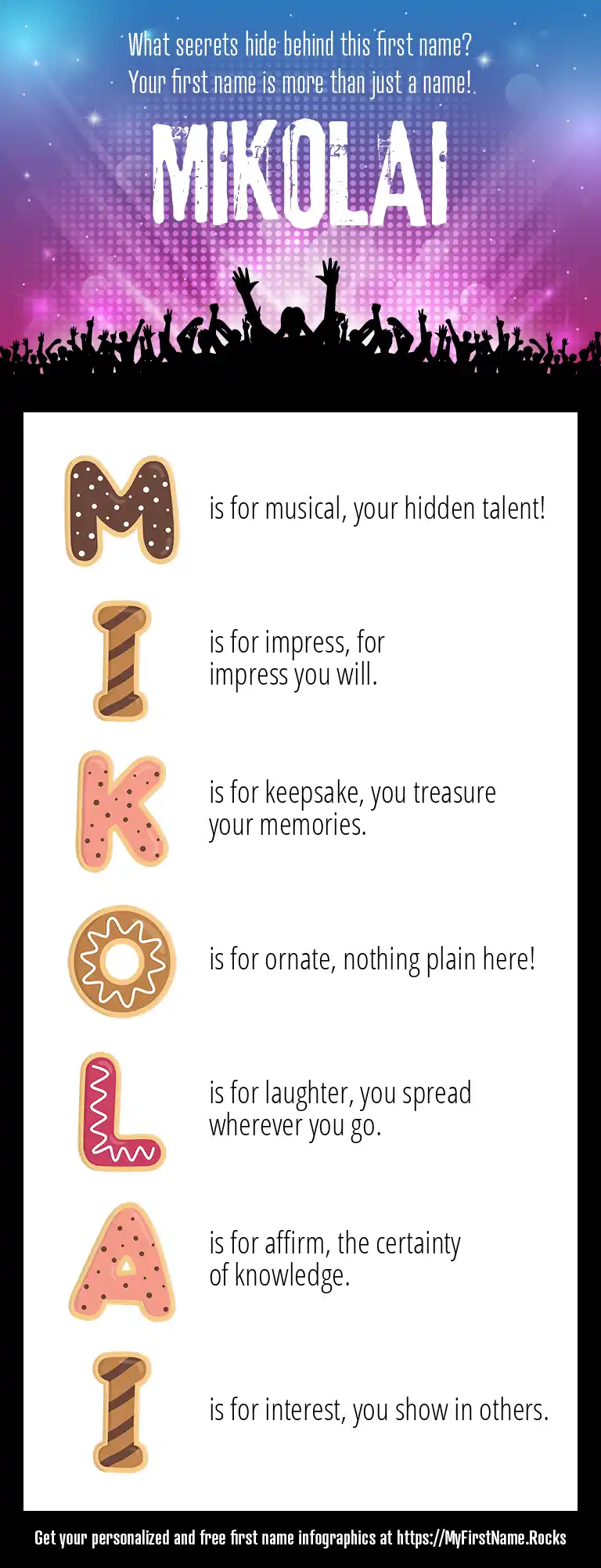 What secrets hide behind this first name?
Your first name is more than just a name!

MIKOLAI

M is for musical, your hidden talent!

I is for impress, for impress you will.

K is for keepsake, you treasure your memories.

O is for ornate, nothing plain here!

L is for laughter, you spread wherever you go.

A is for affirm, the certainty of knowledge.

I is for interest, you show in others.

Get your personalized and free first name infographics at https://MyFirstName.Rocks