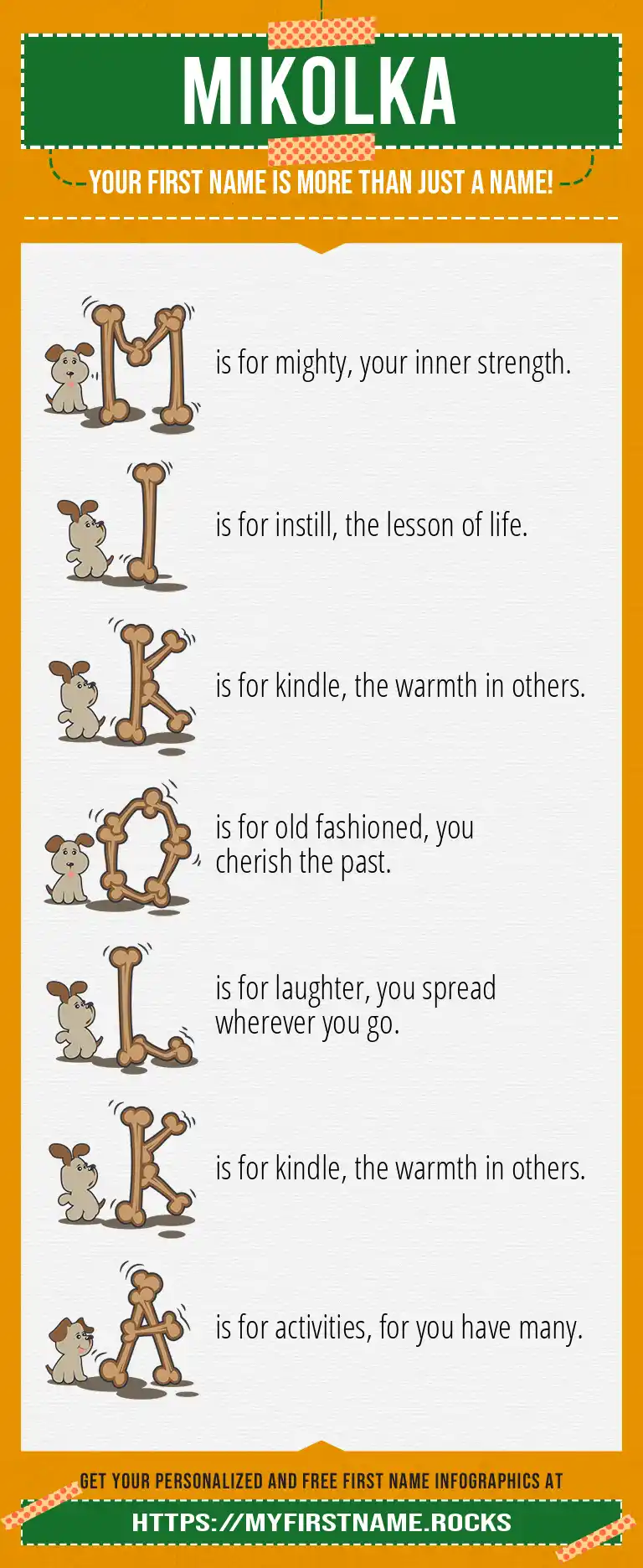 MIKOLKA

YOUR FIRST NAME IS MORE THAN JUST A NAME!

M is for mighty, your inner strength.

I is for instill, the lesson of life.

K is for kindle, the warmth in others.

O is for old fashioned, you cherish the past.

L is for laughter, you spread wherever you go.

K is for kindle, the warmth in others.

A is for activities, for you have many.

GET YOUR PERSONALIZED AND FREE FIRST NAME INFOGRAPHICS AT

HTTPS://MYFIRSTNAME.ROCKS