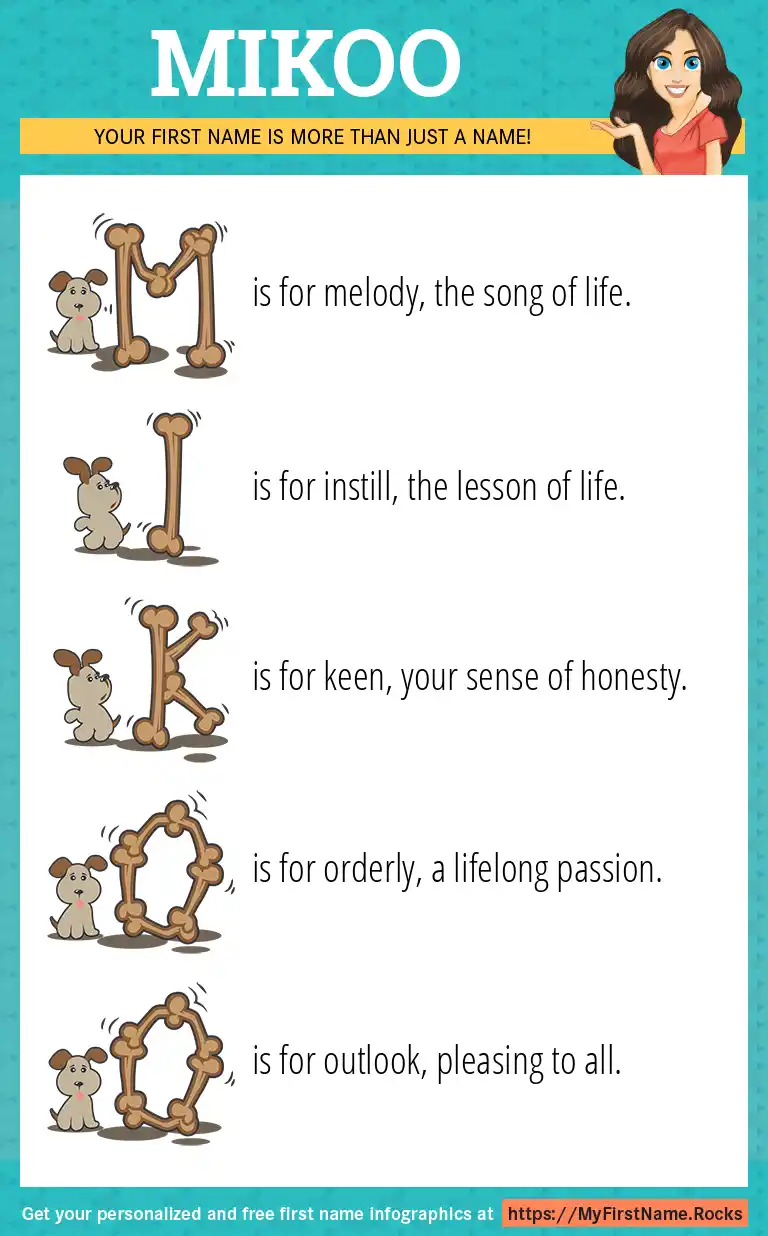 MIKOO

YOUR FIRST NAME IS MORE THAN JUST A NAME!

M is for melody, the song of life.

I is for instill, the lesson of life.

K is for keen, your sense of honesty.

O is for orderly, a lifelong passion.

O is for outlook, pleasing to all.

Get your personalized and free first name infographics at https://MyFirstName.Rocks