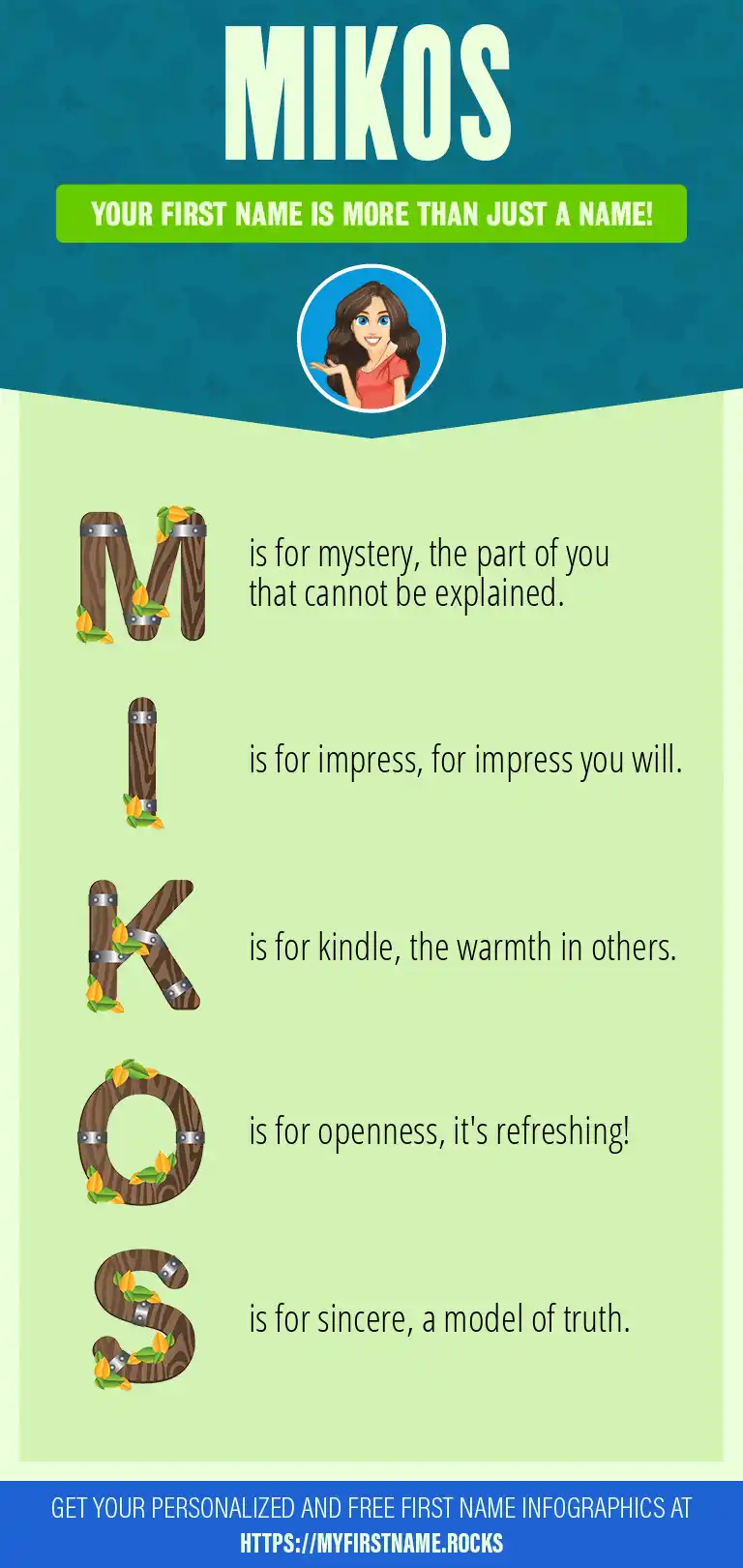 MIKOS

YOUR FIRST NAME IS MORE THAN JUST A NAME!

M is for mystery, the part of you that cannot be explained.

I is for impress, for impress you will.

K is for kindle, the warmth in others.

O is for openness, it's refreshing!

S is for sincere, a model of truth.

GET YOUR PERSONALIZED AND FREE FIRST NAME INFOGRAPHICS AT HTTPS://MYFIRSTNAME.ROCKS