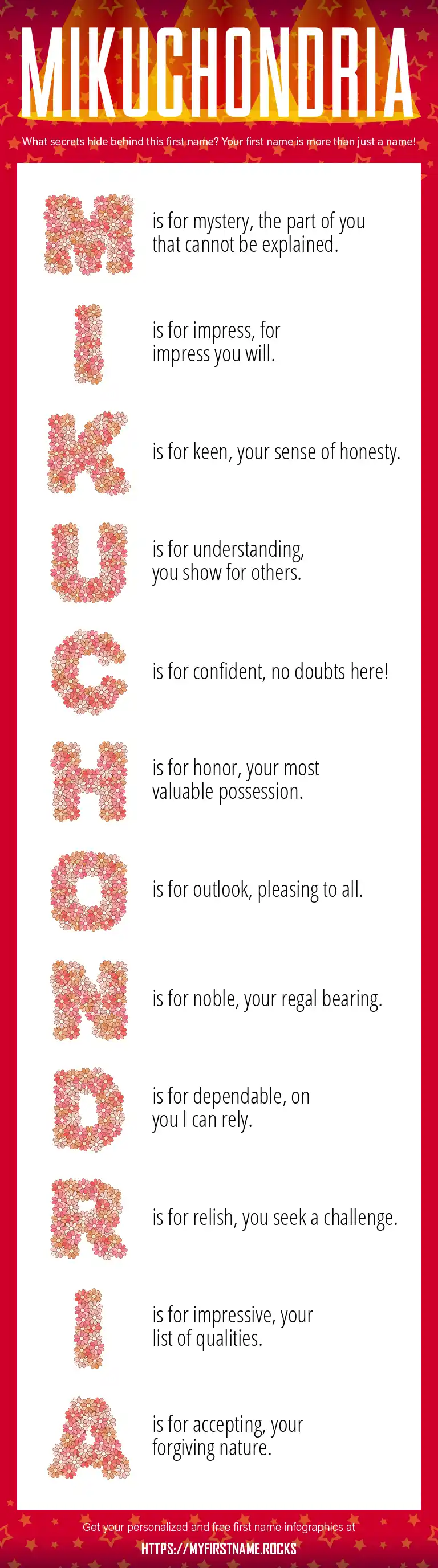 MIKUCHONDRIA

What secrets hide behind this first name? Your first name is more than just a name!

M is for mystery, the part of you that cannot be explained.

I is for impress, for impress you will.

K is for keen, your sense of honesty.

U is for understanding, you show for others.

C is for confident, no doubts here!

H is for honor, your most valuable possession.

O is for outlook, pleasing to all.

N is for noble, your regal bearing.

D is for dependable, on you I can rely.

R is for relish, you seek a challenge.

I is for impressive, your list of qualities.

A is for accepting, your forgiving nature.

Get your personalized and free first name infographics at

HTTPS://MYFIRSTNAME.ROCKS