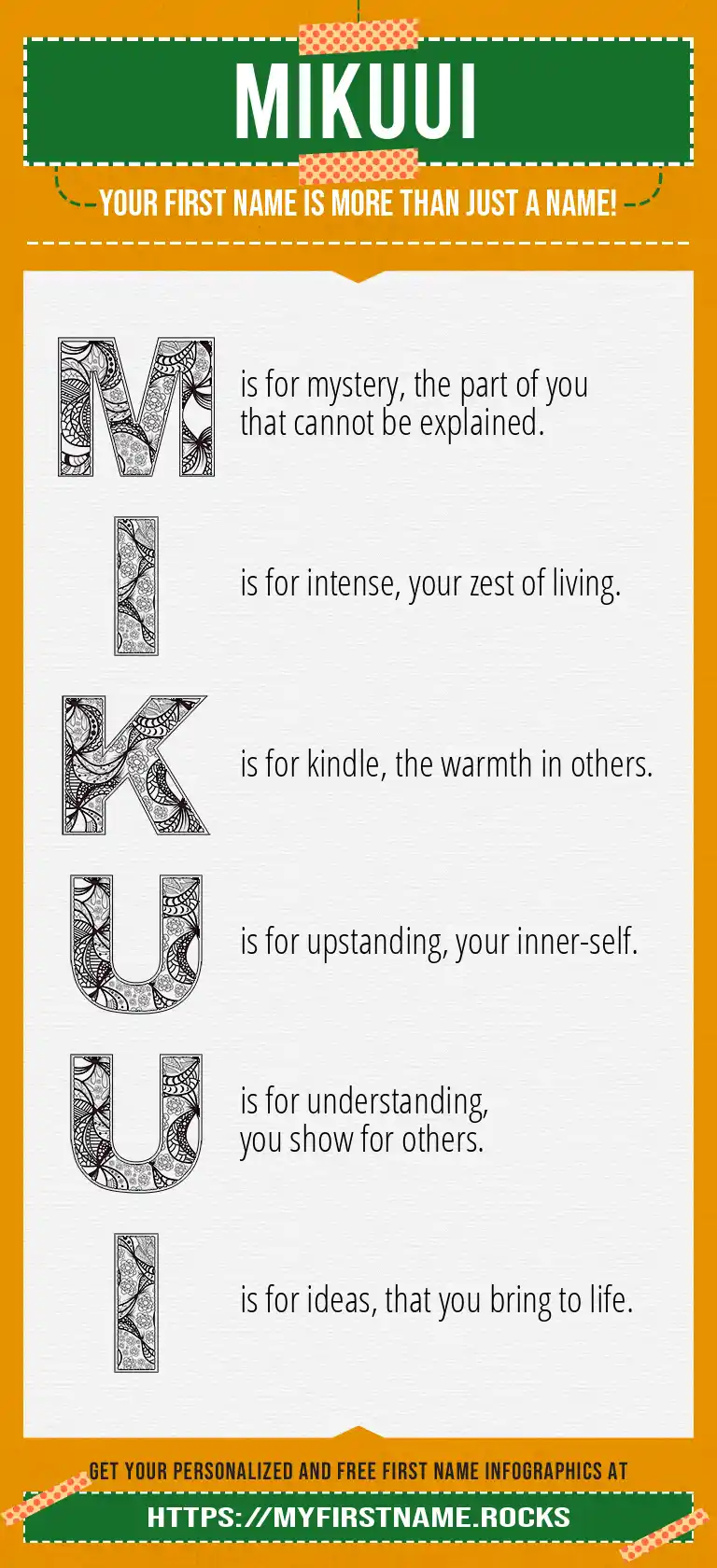 MIKUUI

YOUR FIRST NAME IS MORE THAN JUST A NAME!

M is for mystery, the part of you that cannot be explained.

I is for intense, your zest of living.

K is for kindle, the warmth in others.

U is for upstanding, your inner-self.

U is for understanding, you show for others.

I is for ideas, that you bring to life.

GET YOUR PERSONALIZED AND FREE FIRST NAME INFOGRAPHICS AT

HTTPS://MYFIRSTNAME.ROCKS