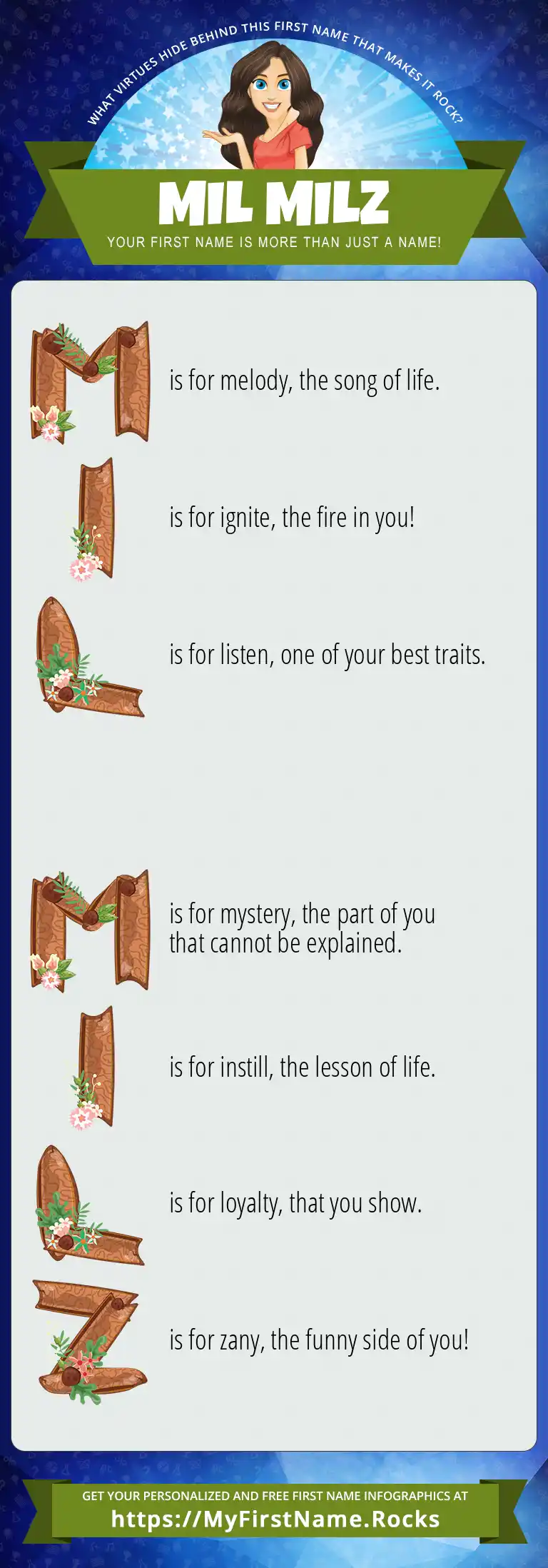 WHAT VIRTUES HIDE BEHIND THIS FIRST NAME THAT MAKES IT ROCK?

MIL MILZ

YOUR FIRST NAME IS MORE THAN JUST A NAME!

M is for melody, the song of life.

I is for ignite, the fire in you!

L is for listen, one of your best traits.

M is for mystery, the part of you that cannot be explained.

I is for instill, the lesson of life.

L is for loyalty, that you show.

Z is for zany, the funny side of you!

GET YOUR PERSONALIZED AND FREE FIRST NAME INFOGRAPHICS AT
https://MyFirstName.Rocks