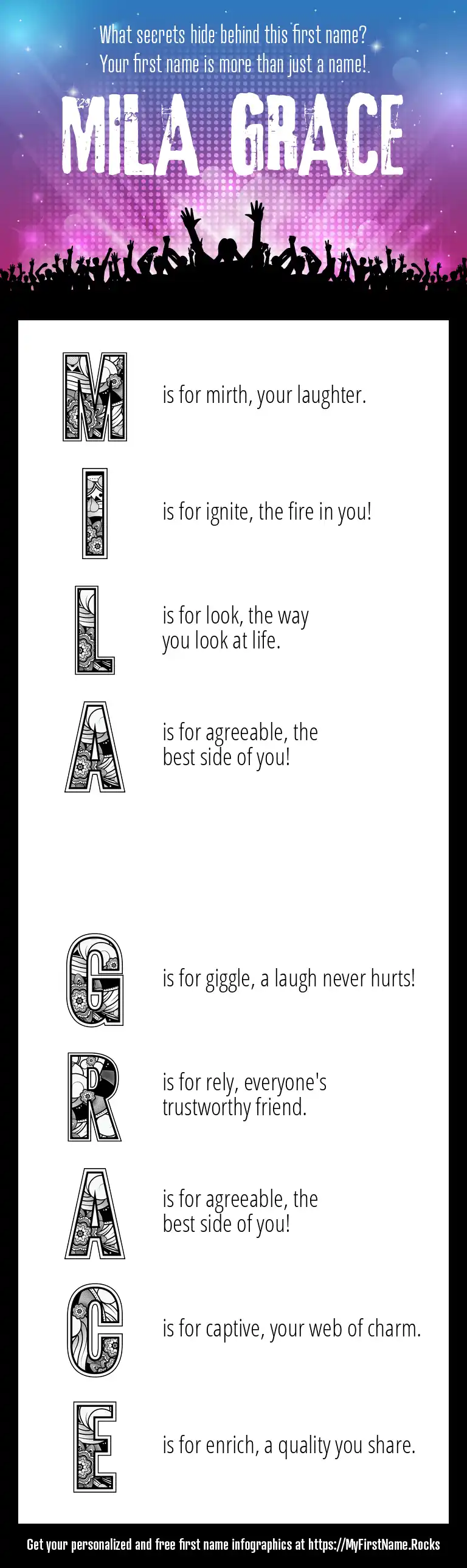 What secrets hide behind this first name?
Your first name is more than just a name!

MILA GRACE

M is for mirth, your laughter.

I is for ignite, the fire in you!

L is for look, the way you look at life.

A is for agreeable, the best side of you!

G is for giggle, a laugh never hurts!

R is for rely, everyone's trustworthy friend.

A is for agreeable, the best side of you!

C is for captive, your web of charm.

E is for enrich, a quality you share.

Get your personalized and free first name infographics at https://MyFirstName.Rocks