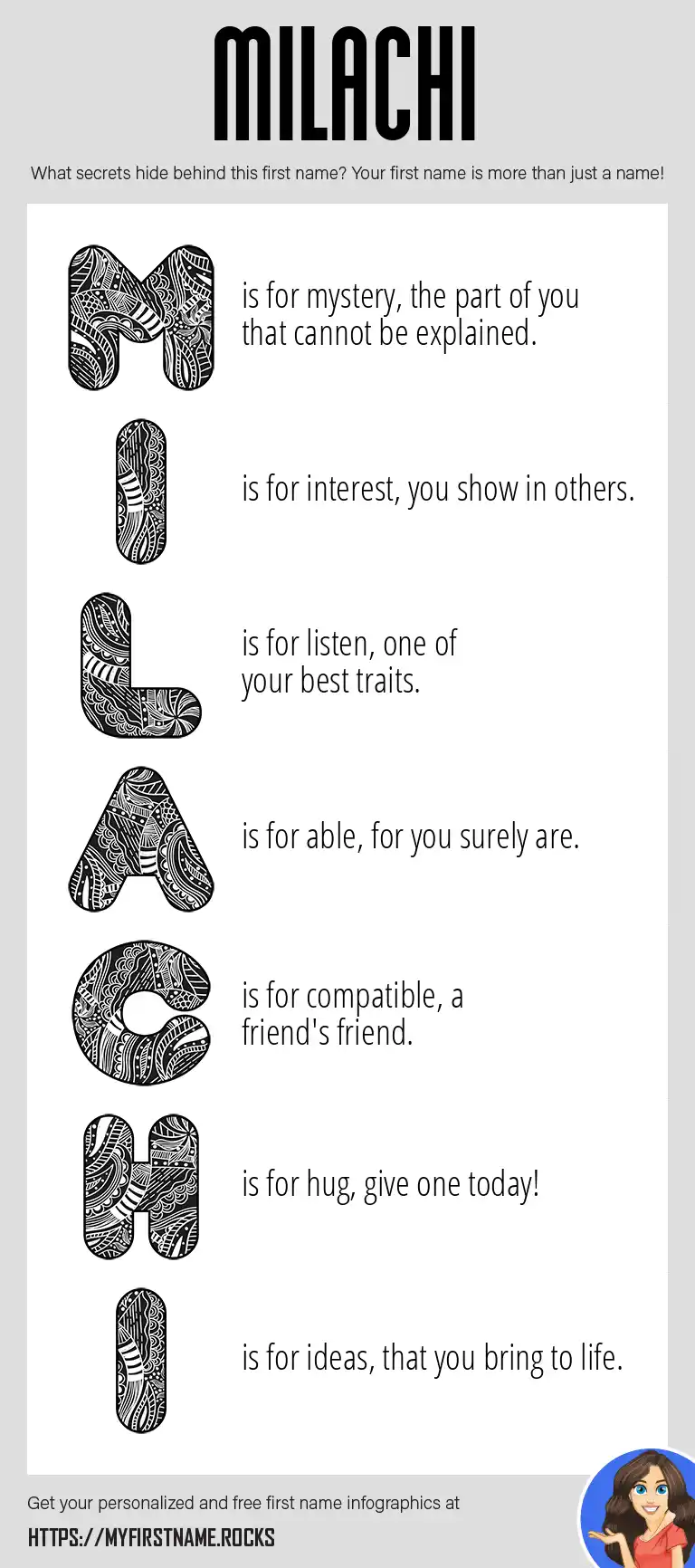 MILACHI

What secrets hide behind this first name? Your first name is more than just a name!

M is for mystery, the part of you that cannot be explained.

I is for interest, you show in others.

L is for listen, one of your best traits.

A is for able, for you surely are.

C is for compatible, a friend's friend.

H is for hug, give one today!

I is for ideas, that you bring to life.

Get your personalized and free first name infographics at

HTTPS://MYFIRSTNAME.ROCKS