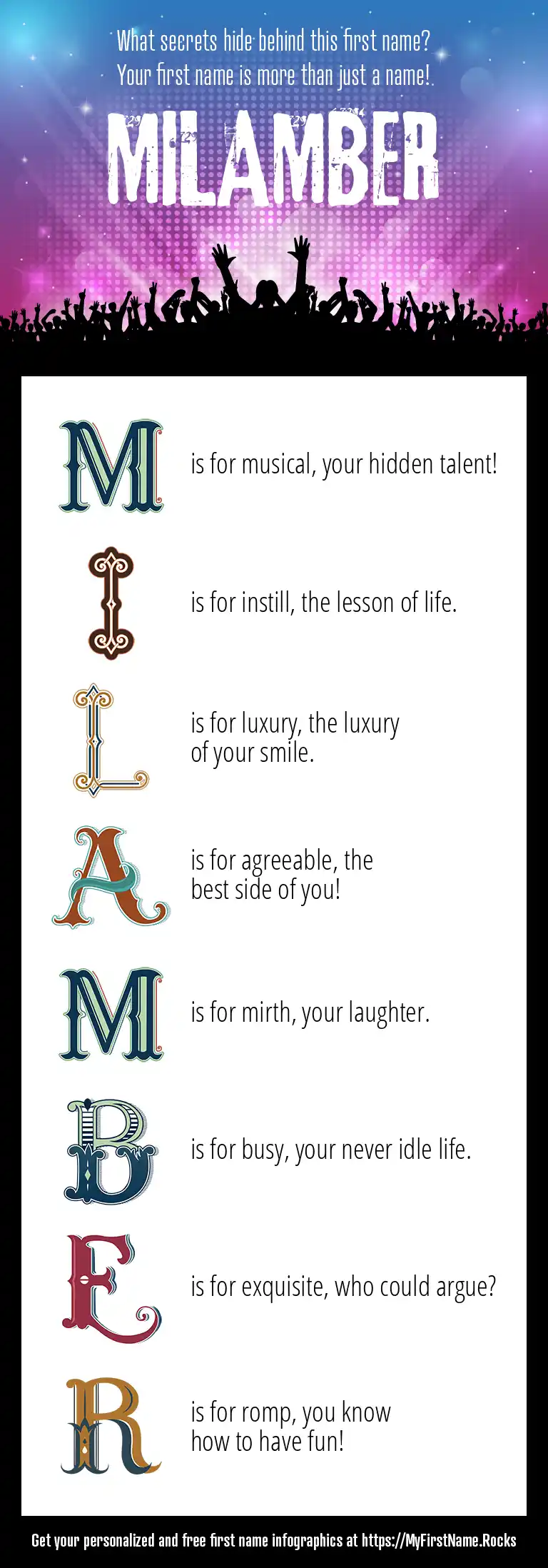 What secrets hide behind this first name?
Your first name is more than just a name!

MILAMBER

M is for musical, your hidden talent!

I is for instill, the lesson of life.

L is for luxury, the luxury of your smile.

A is for agreeable, the best side of you!

M is for mirth, your laughter.

B is for busy, your never idle life.

E is for exquisite, who could argue?

R is for romp, you know how to have fun!

Get your personalized and free first name infographics at https://MyFirstName.Rocks