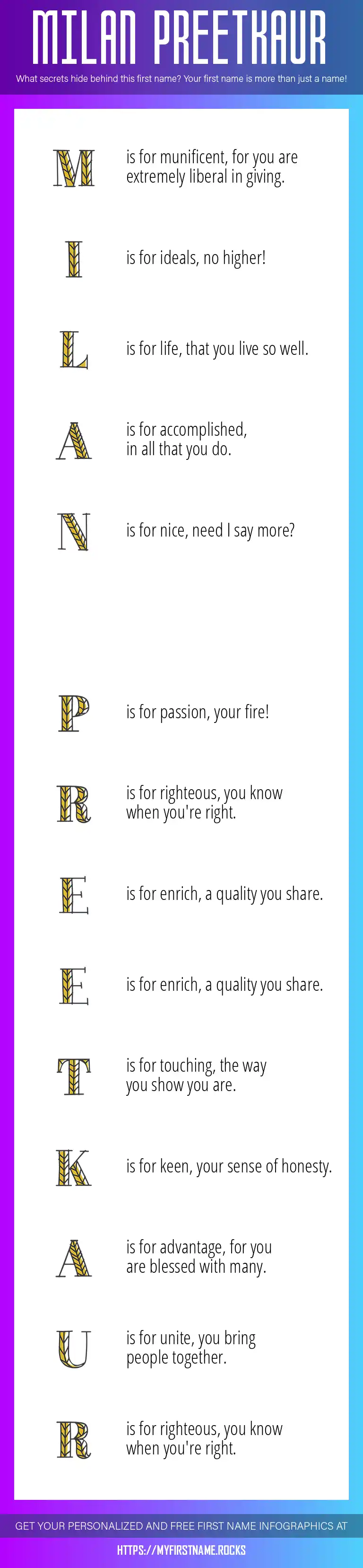 MILAN PREETKAUR

What secrets hide behind this first name? Your first name is more than just a name!

M is for munificent, for you are extremely liberal in giving.

I is for ideals, no higher!

L is for life, that you live so well.

A is for accomplished, in all that you do.

N is for nice, need I say more?

P is for passion, your fire!

R is for righteous, you know when you're right.

E is for enrich, a quality you share.

E is for enrich, a quality you share.

T is for touching, the way you show you are.

K is for keen, your sense of honesty.

A is for advantage, for you are blessed with many.

U is for unite, you bring people together.

R is for righteous, you know when you're right.

GET YOUR PERSONALIZED AND FREE FIRST NAME INFOGRAPHICS AT

HTTPS://MYFIRSTNAME.ROCKS