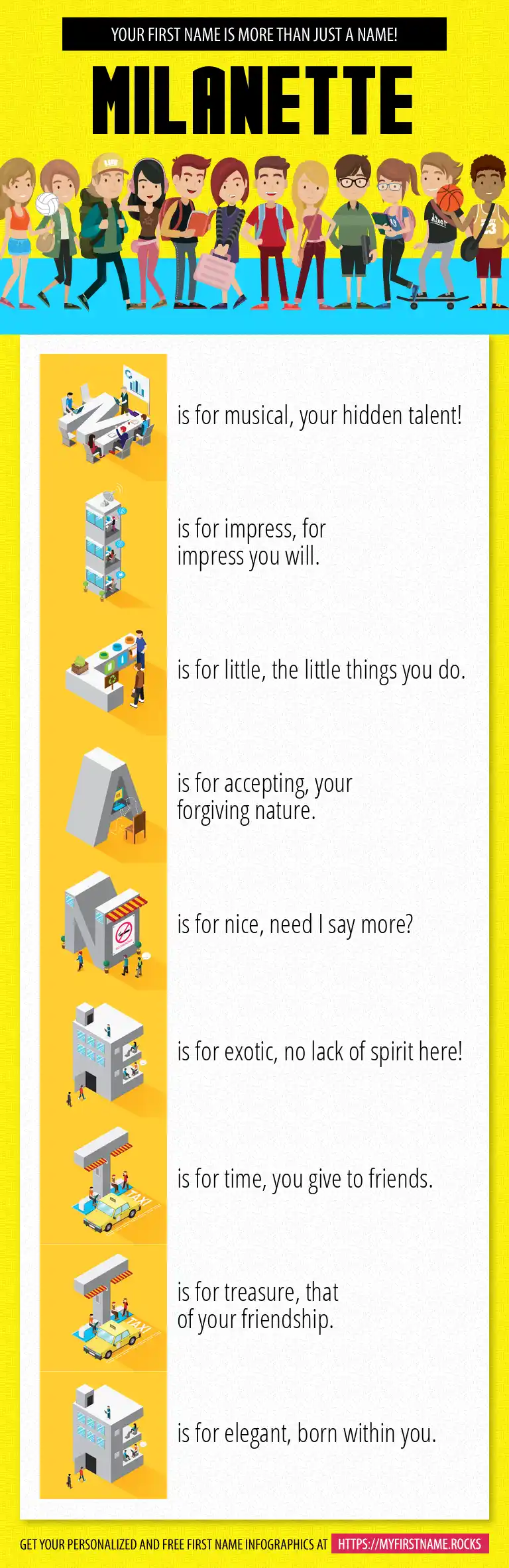 YOUR FIRST NAME IS MORE THAN JUST A NAME!

MILANETTE

M is for musical, your hidden talent!

I is for impress, for impress you will.

L is for little, the little things you do.

A is for accepting, your forgiving nature.

N is for nice, need I say more?

E is for exotic, no lack of spirit here!

T is for time, you give to friends.

T is for treasure, that of your friendship.

E is for elegant, born within you.

GET YOUR PERSONALIZED AND FREE FIRST NAME INFOGRAPHICS AT HTTPS://MYFIRSTNAME.ROCKS