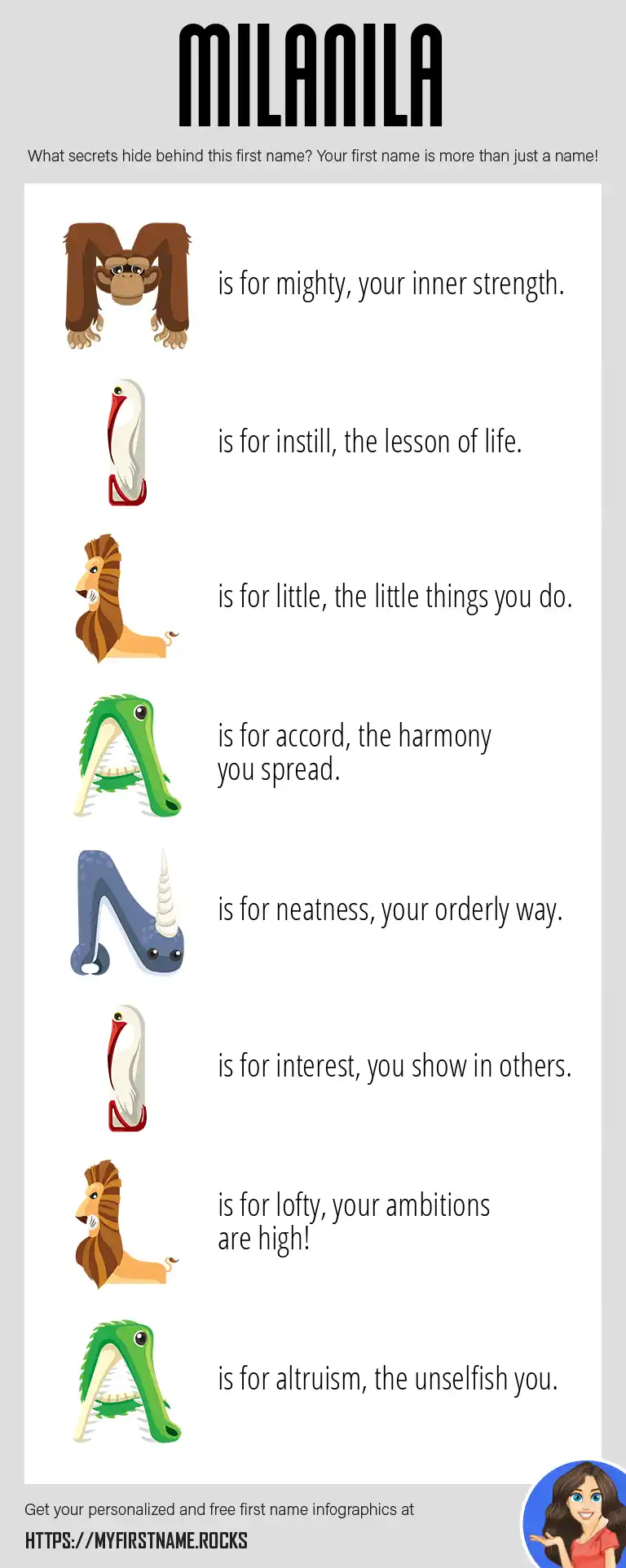 MILANILA

What secrets hide behind this first name? Your first name is more than just a name!

M is for mighty, your inner strength.

I is for instill, the lesson of life.

L is for little, the little things you do.

A is for accord, the harmony you spread.

N is for neatness, your orderly way.

I is for interest, you show in others.

L is for lofty, your ambitions are high!

A is for altruism, the unselfish you.

Get your personalized and free first name infographics at

HTTPS://MYFIRSTNAME.ROCKS