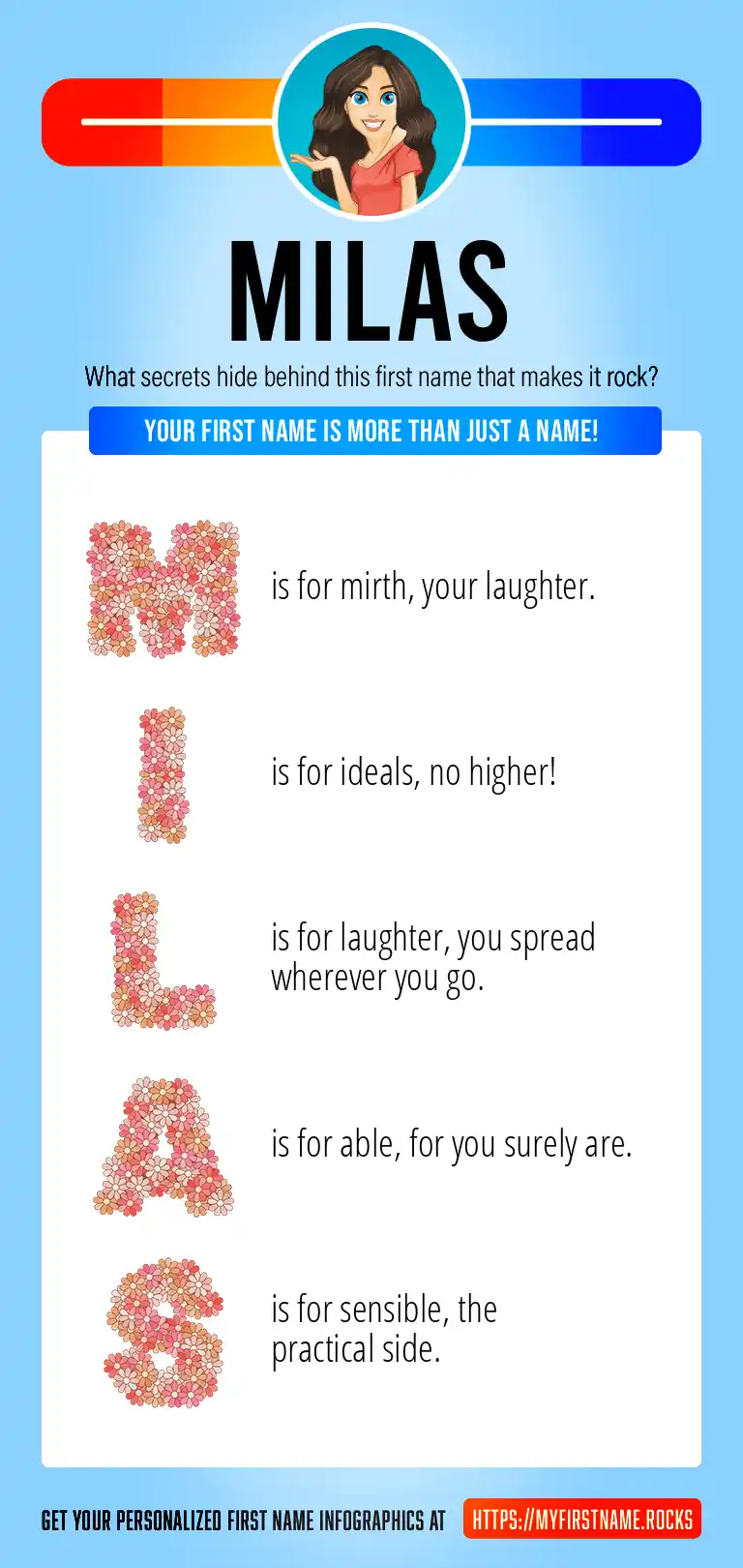 MILAS

What secrets hide behind this first name that makes it rock?

YOUR FIRST NAME IS MORE THAN JUST A NAME!

M is for mirth, your laughter.

I is for ideals, no higher!

L is for laughter, you spread wherever you go.

A is for able, for you surely are.

S is for sensible, the practical side.

GET YOUR PERSONALIZED FIRST NAME INFOGRAPHICS AT HTTPS://MYFIRSTNAME.ROCKS