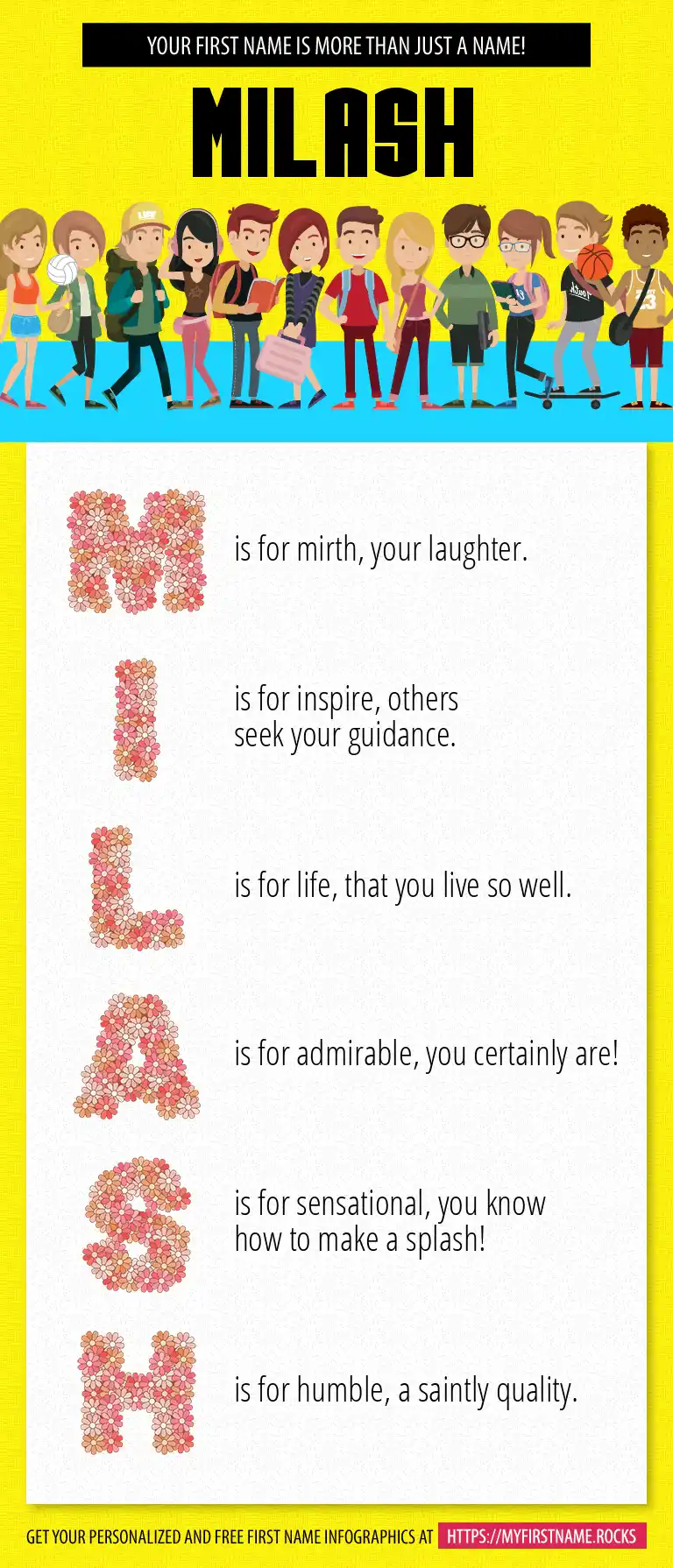 YOUR FIRST NAME IS MORE THAN JUST A NAME!

MILASH

M is for mirth, your laughter.

I is for inspire, others seek your guidance.

L is for life, that you live so well.

A is for admirable, you certainly are!

S is for sensational, you know how to make a splash!

H is for humble, a saintly quality.

GET YOUR PERSONALIZED AND FREE FIRST NAME INFOGRAPHICS AT HTTPS://MYFIRSTNAME.ROCKS