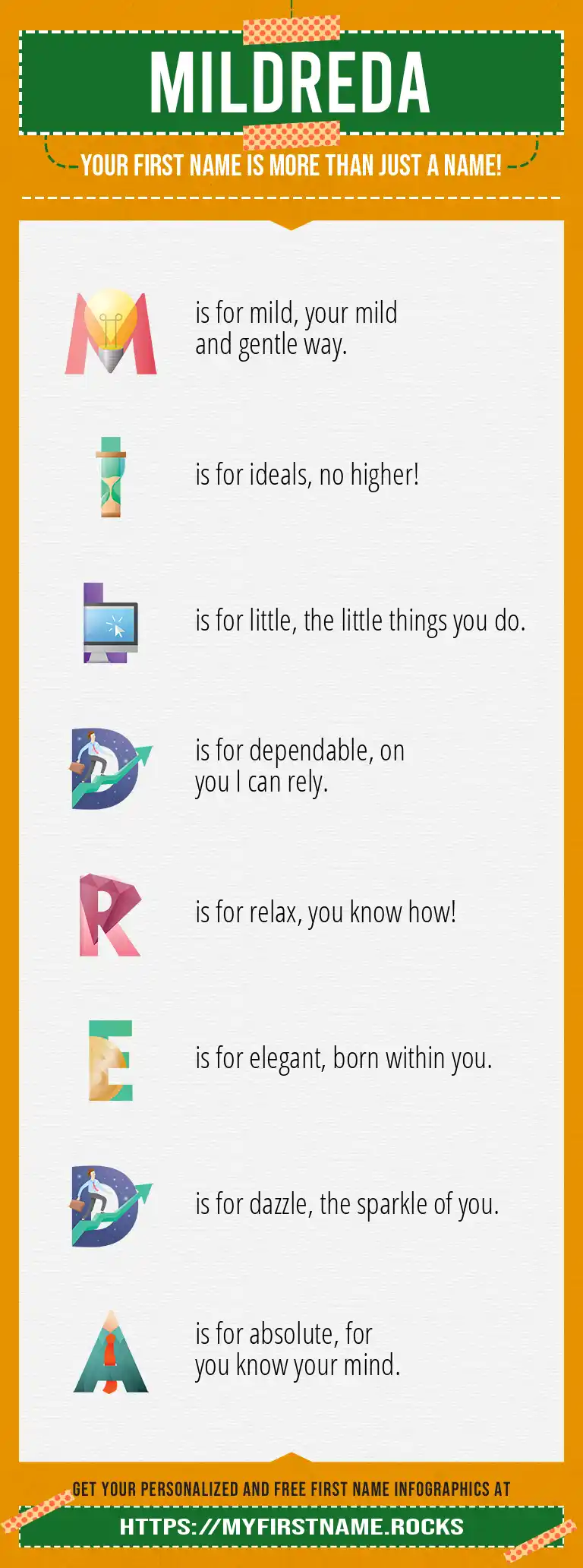 MILDREDA

YOUR FIRST NAME IS MORE THAN JUST A NAME!

M is for mild, your mild and gentle way.

I is for ideals, no higher!

L is for little, the little things you do.

D is for dependable, on you I can rely.

R is for relax, you know how!

E is for elegant, born within you.

D is for dazzle, the sparkle of you.

A is for absolute, for you know your mind.

GET YOUR PERSONALIZED AND FREE FIRST NAME INFOGRAPHICS AT

HTTPS://MYFIRSTNAME.ROCKS