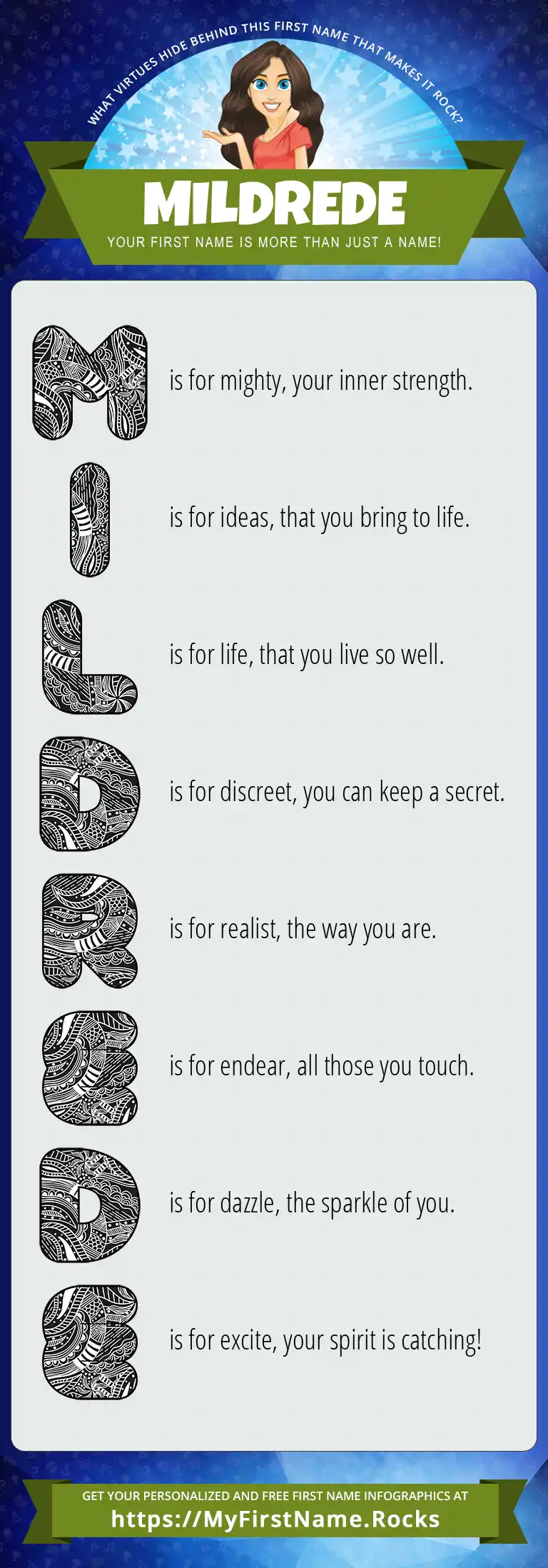 WHAT VIRTUES HIDE BEHIND THIS FIRST NAME THAT MAKES IT ROCK?

MILDREDE

YOUR FIRST NAME IS MORE THAN JUST A NAME!

M is for mighty, your inner strength.

I is for ideas, that you bring to life.

L is for life, that you live so well.

D is for discreet, you can keep a secret.

R is for realist, the way you are.

E is for endear, all those you touch.

D is for dazzle, the sparkle of you.

E is for excite, your spirit is catching!

GET YOUR PERSONALIZED AND FREE FIRST NAME INFOGRAPHICS AT

https://MyFirstName.Rocks