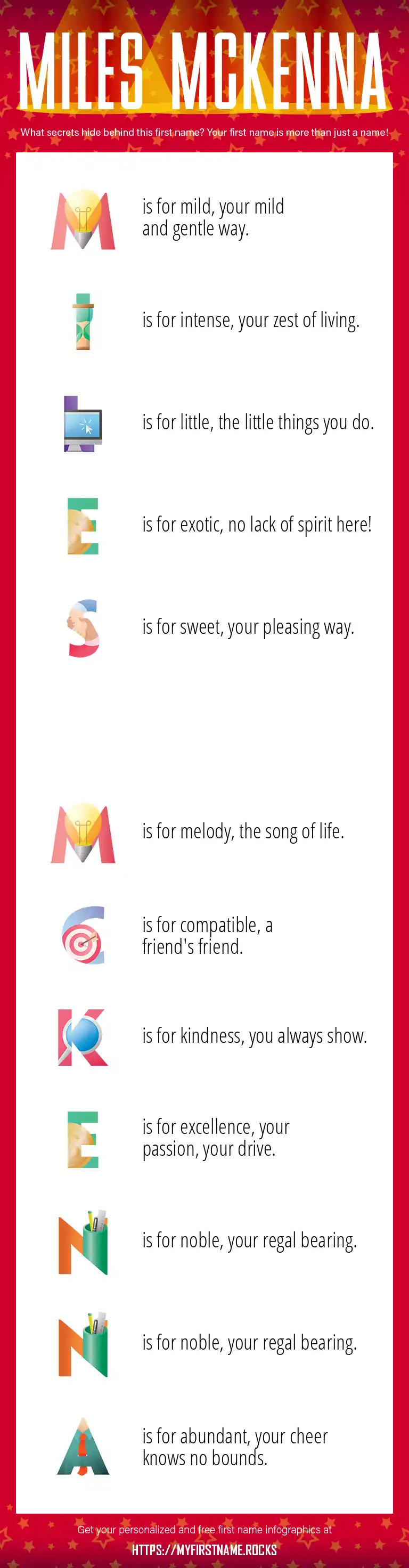 MILES MCKENNA

What secrets hide behind this first name? Your first name is more than just a name!

M is for mild, your mild and gentle way.

I is for intense, your zest of living.

L is for little, the little things you do.

E is for exotic, no lack of spirit here!

S is for sweet, your pleasing way.

M is for melody, the song of life.

C is for compatible, a friend's friend.

K is for kindness, you always show.

E is for excellence, your passion, your drive.

N is for noble, your regal bearing.

N is for noble, your regal bearing.

A is for abundant, your cheer knows no bounds.

Get your personalized and free first name infographics at

HTTPS://MYFIRSTNAME.ROCKS