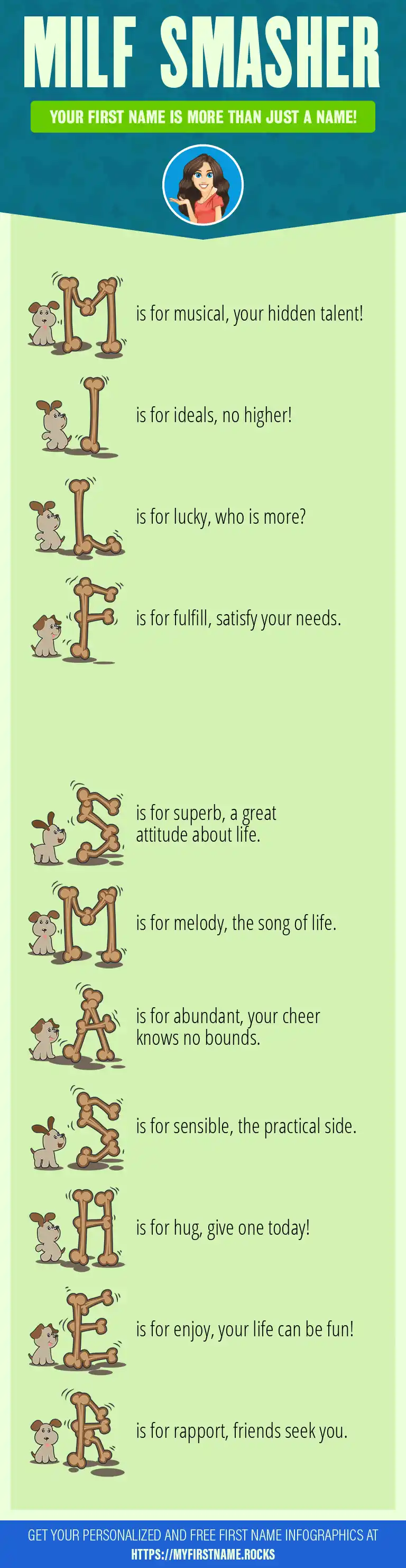 MILF SMASHER

YOUR FIRST NAME IS MORE THAN JUST A NAME!

M is for musical, your hidden talent!

I is for ideals, no higher!

L is for lucky, who is more?

F is for fulfill, satisfy your needs.

S is for superb, a great attitude about life.

M is for melody, the song of life.

A is for abundant, your cheer knows no bounds.

S is for sensible, the practical side.

H is for hug, give one today!

E is for enjoy, your life can be fun!

R is for rapport, friends seek you.

GET YOUR PERSONALIZED AND FREE FIRST NAME INFOGRAPHICS AT HTTPS://MYFIRSTNAME.ROCKS